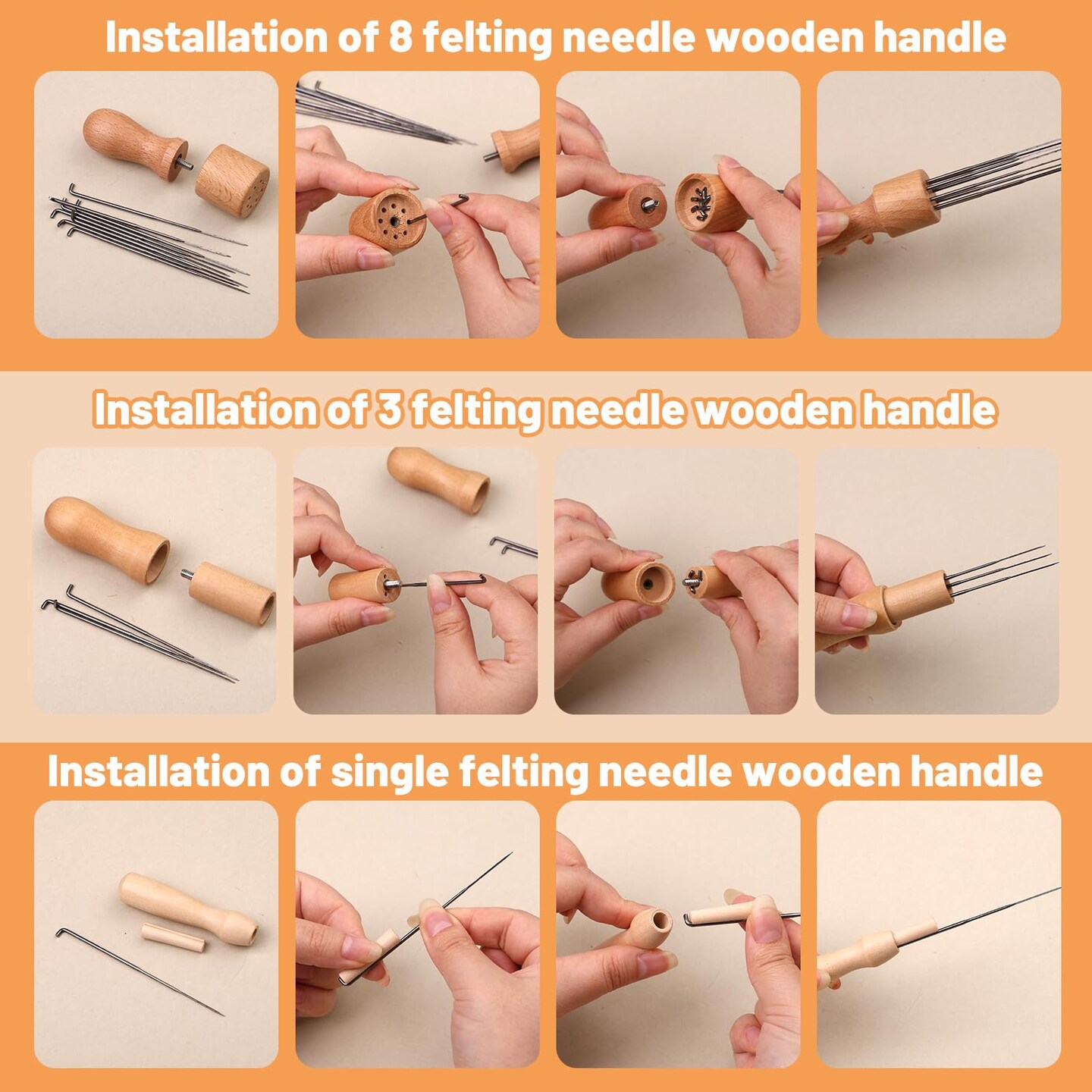 Installation of 8 felting needle wooden handle

Installation of 3 felting needle wooden handle

Installation of single felting needle wooden handle