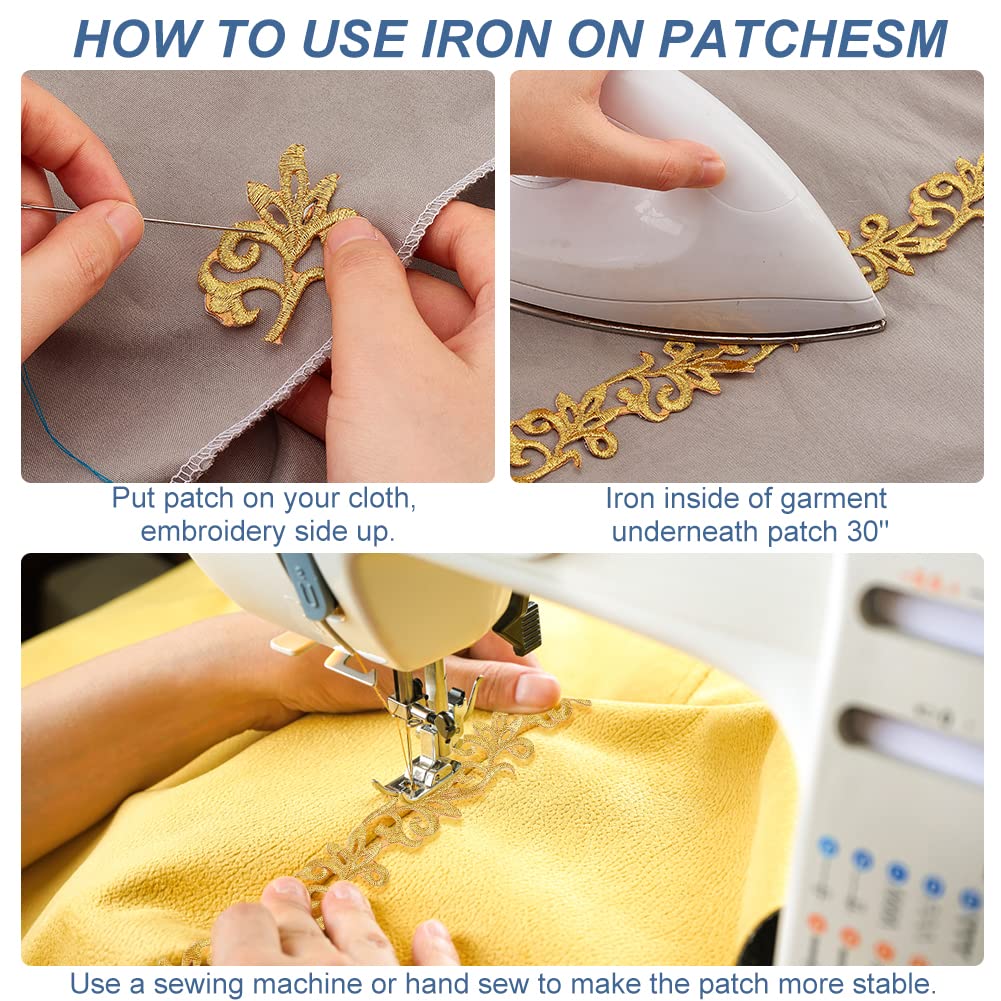 HOW TO USE IRON ON PATCHESM

Put patch on your cloth, embroidery side up.

Iron inside of garment underneath patch 30''

Use a sewing machine or hand sew to make the patch more stable.