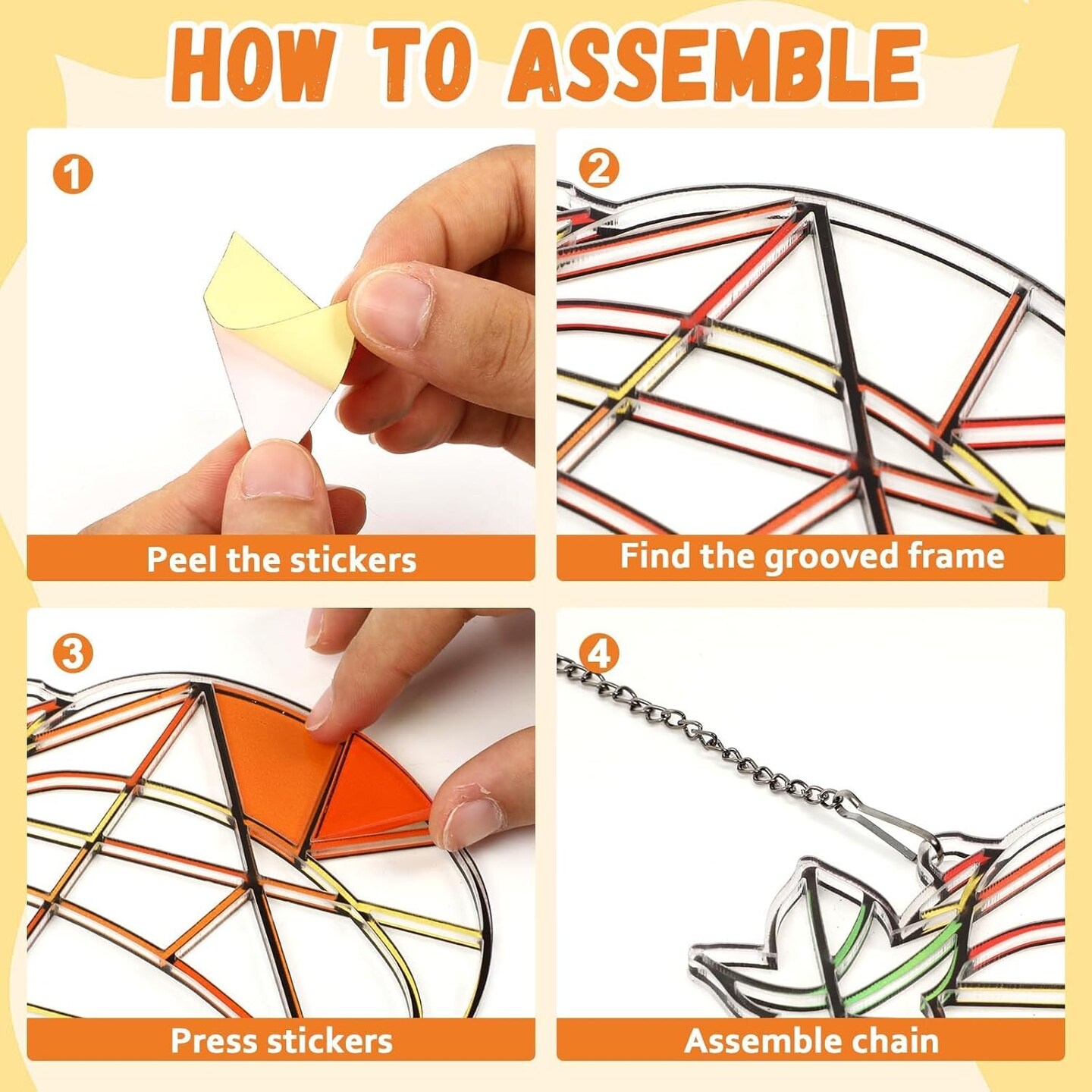 HOW TO ASSEMBLE

1
Peel the stickers

2
Find the grooved frame

3
Press stickers

4
Assemble chain