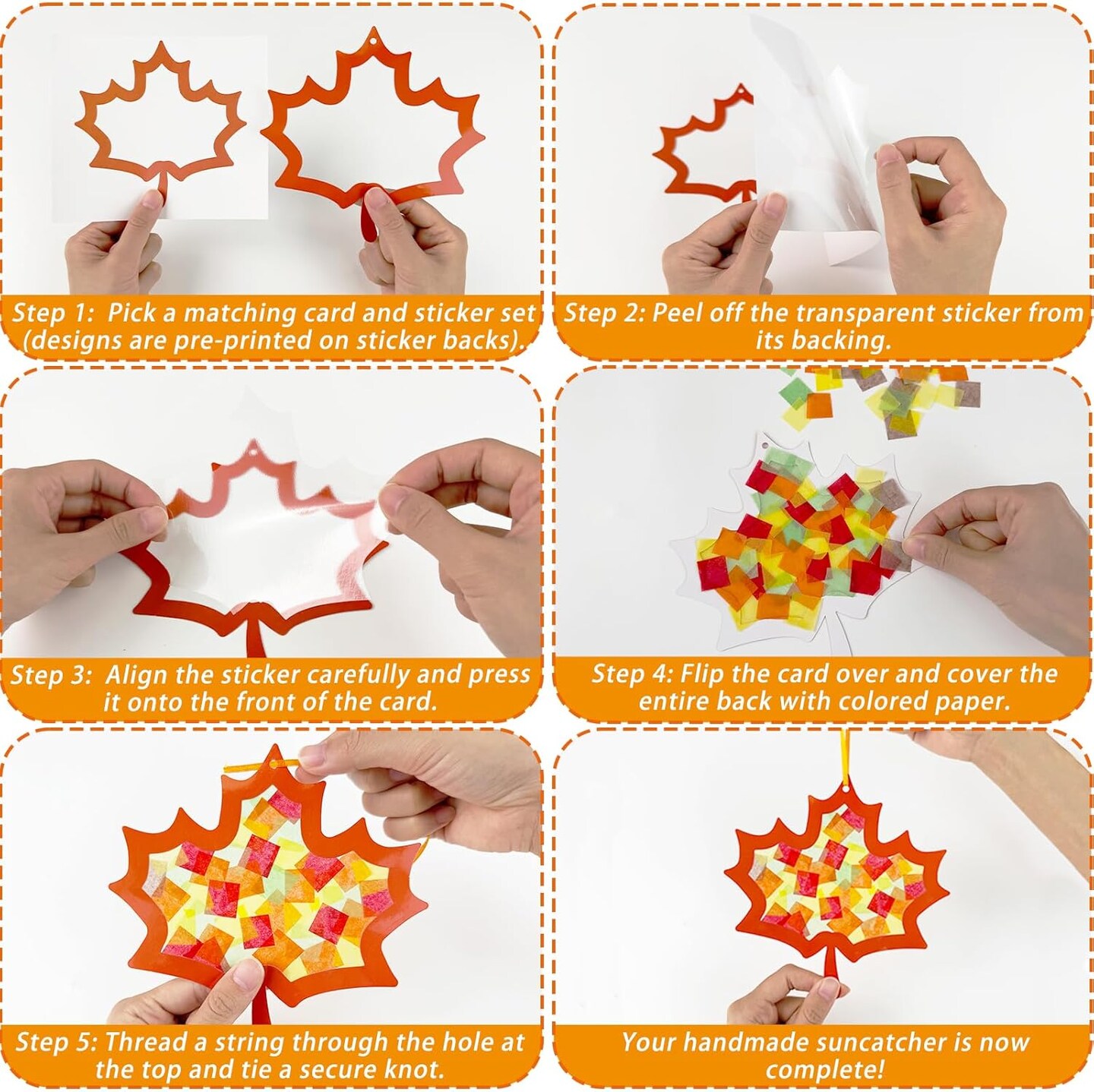 Step 1: Pick a matching card and sticker set (designs are pre-printed on sticker backs).

Step 2: Peel off the transparent sticker from its backing.

Step 3: Align the sticker carefully and press it onto the front of the card.

Step 4: Flip the card over and cover the entire back with colored paper.

Step 5: Thread a string through the hole at the top and tie a secure knot.

Your handmade suncatcher is now complete!