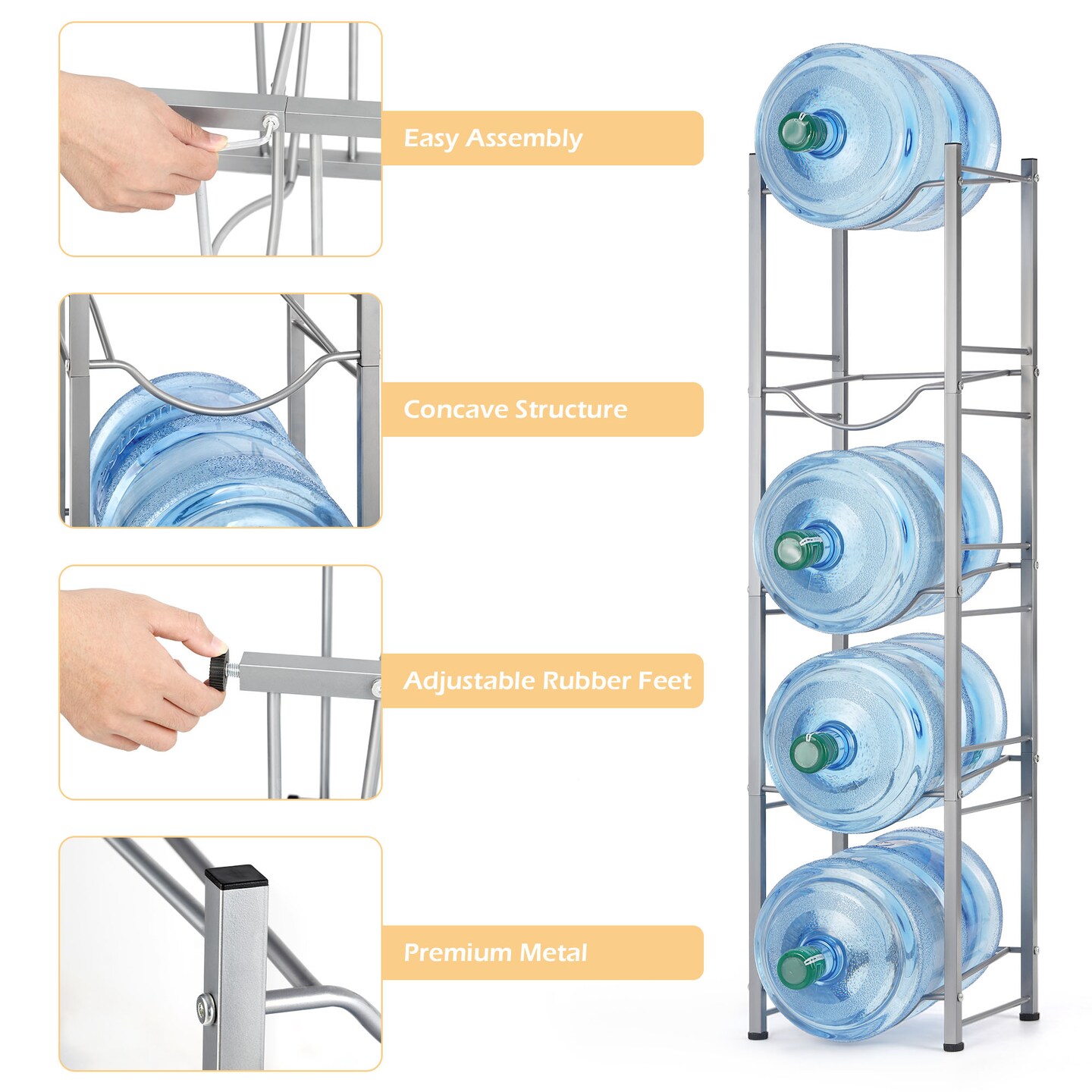 Easy Assembly

Concave Structure

Adjustable Rubber Feet

Premium Metal