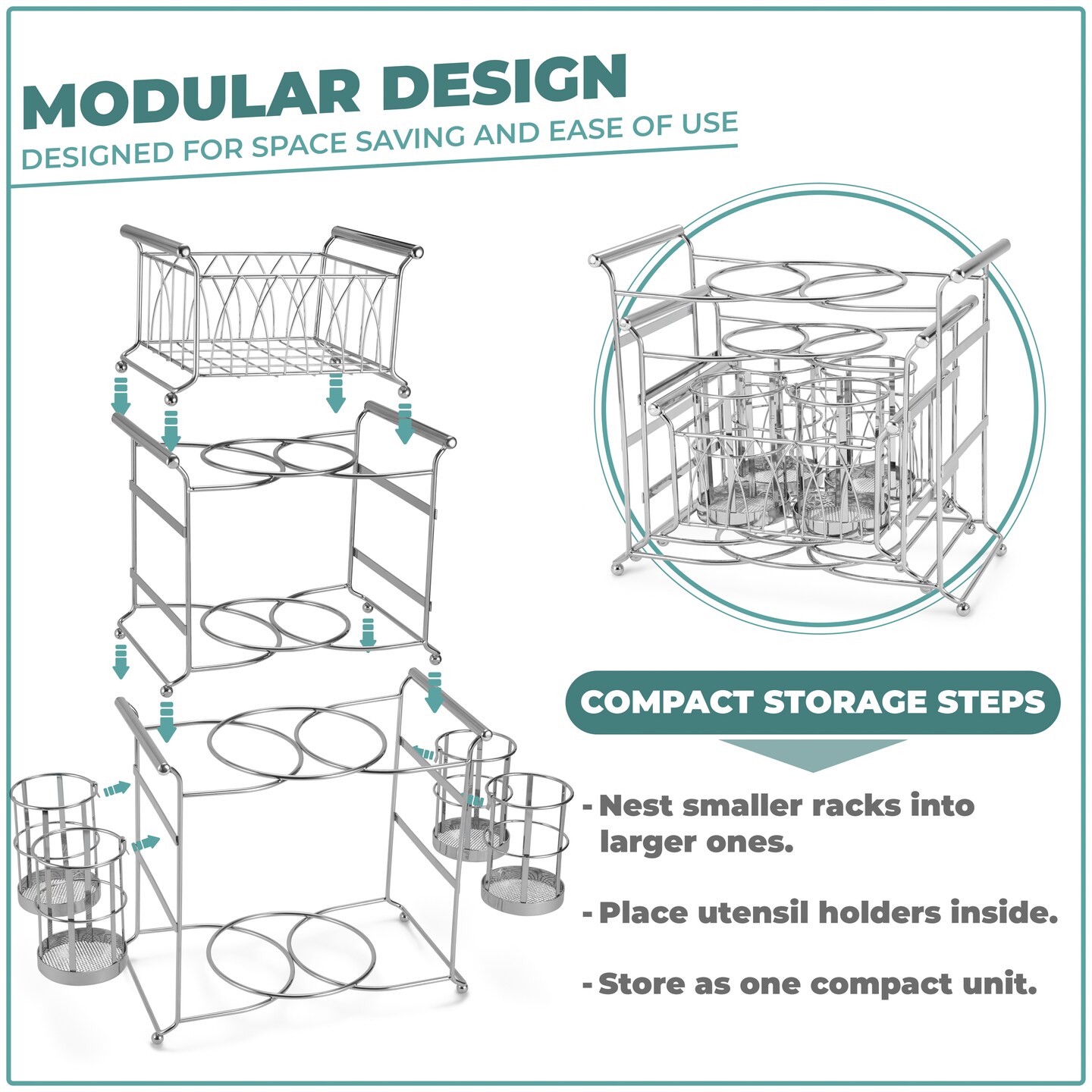 MODULAR DESIGN
DESIGNED FOR SPACE SAVING AND EASE OF USE

COMPACT STORAGE STEPS

- Nest smaller racks into larger ones.

- Place utensil holders inside.

- Store as one compact unit.