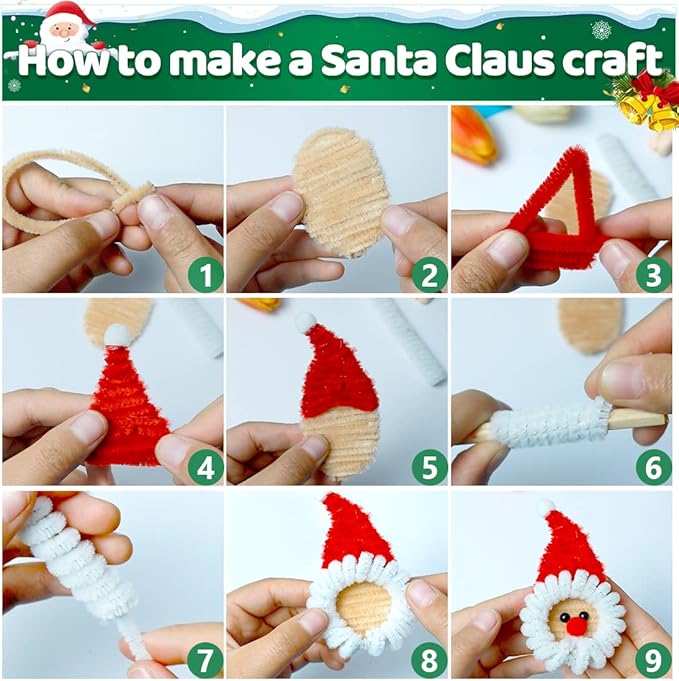 How to make a Santa Claus craft

1

2

3

4

5

6

7

8

9