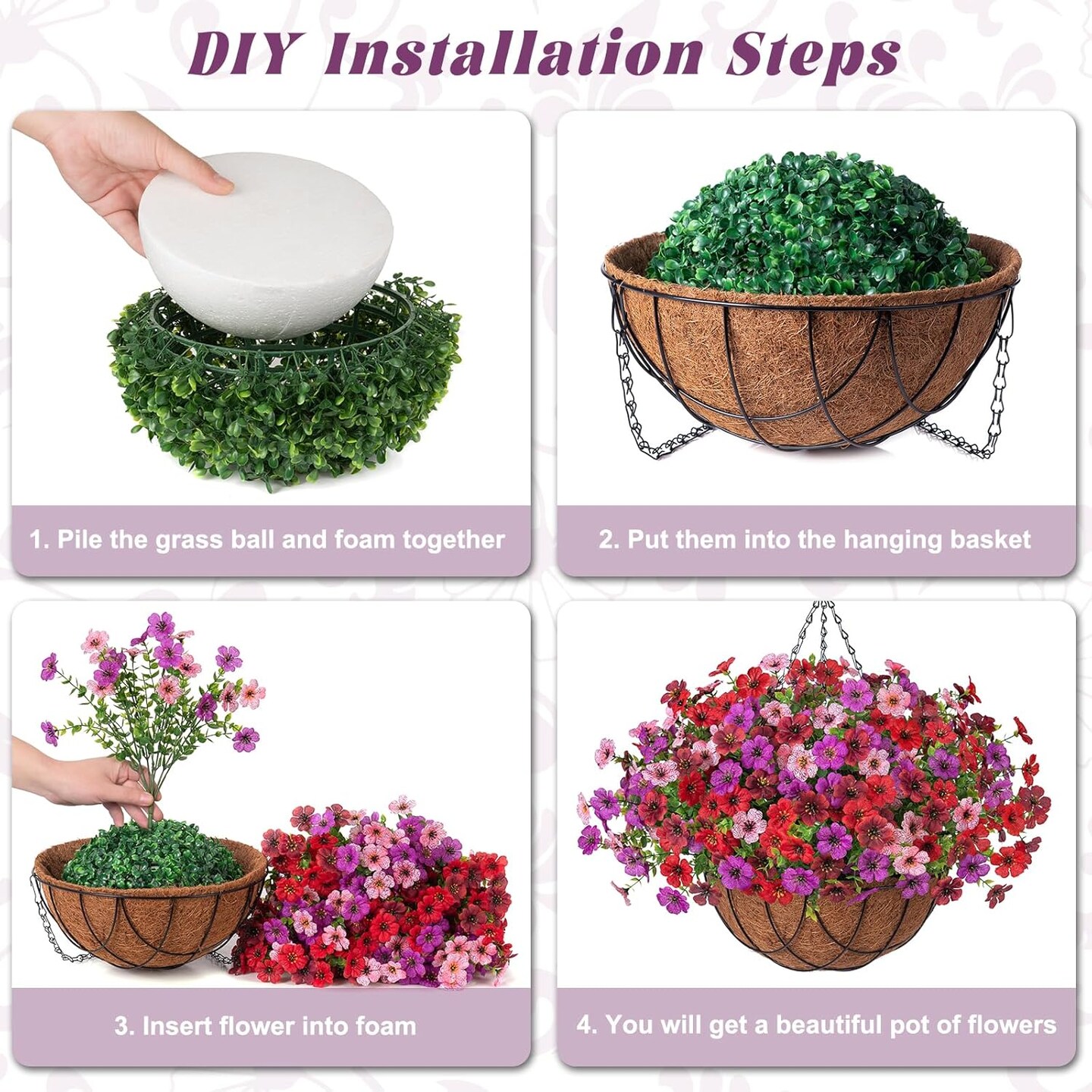 DIY Installation Steps

1. Pile the grass ball and foam together

2. Put them into the hanging basket

3. Insert flower into foam

4. You will get a beautiful pot of flowers