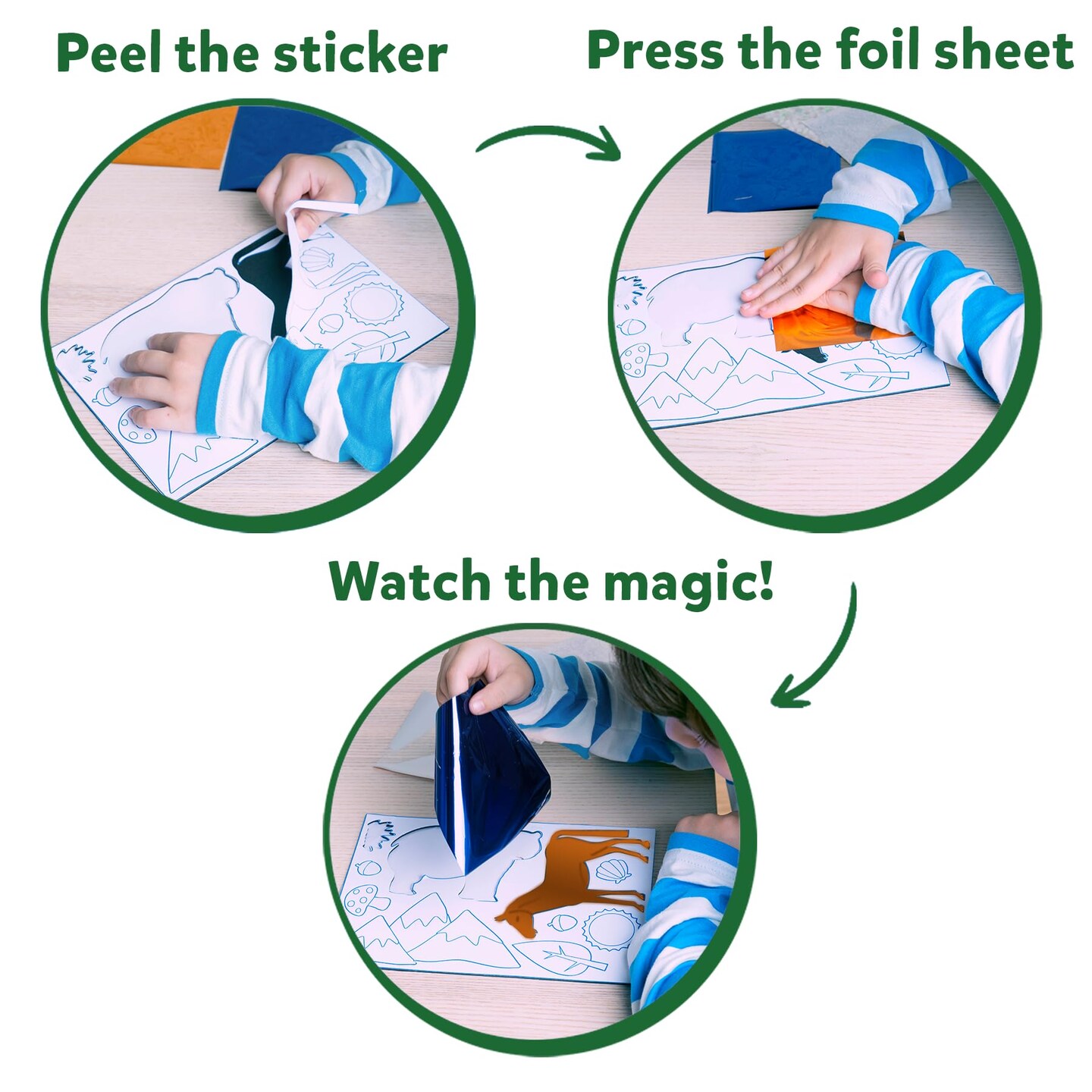 Peel the sticker

Press the foil sheet

Watch the magic!