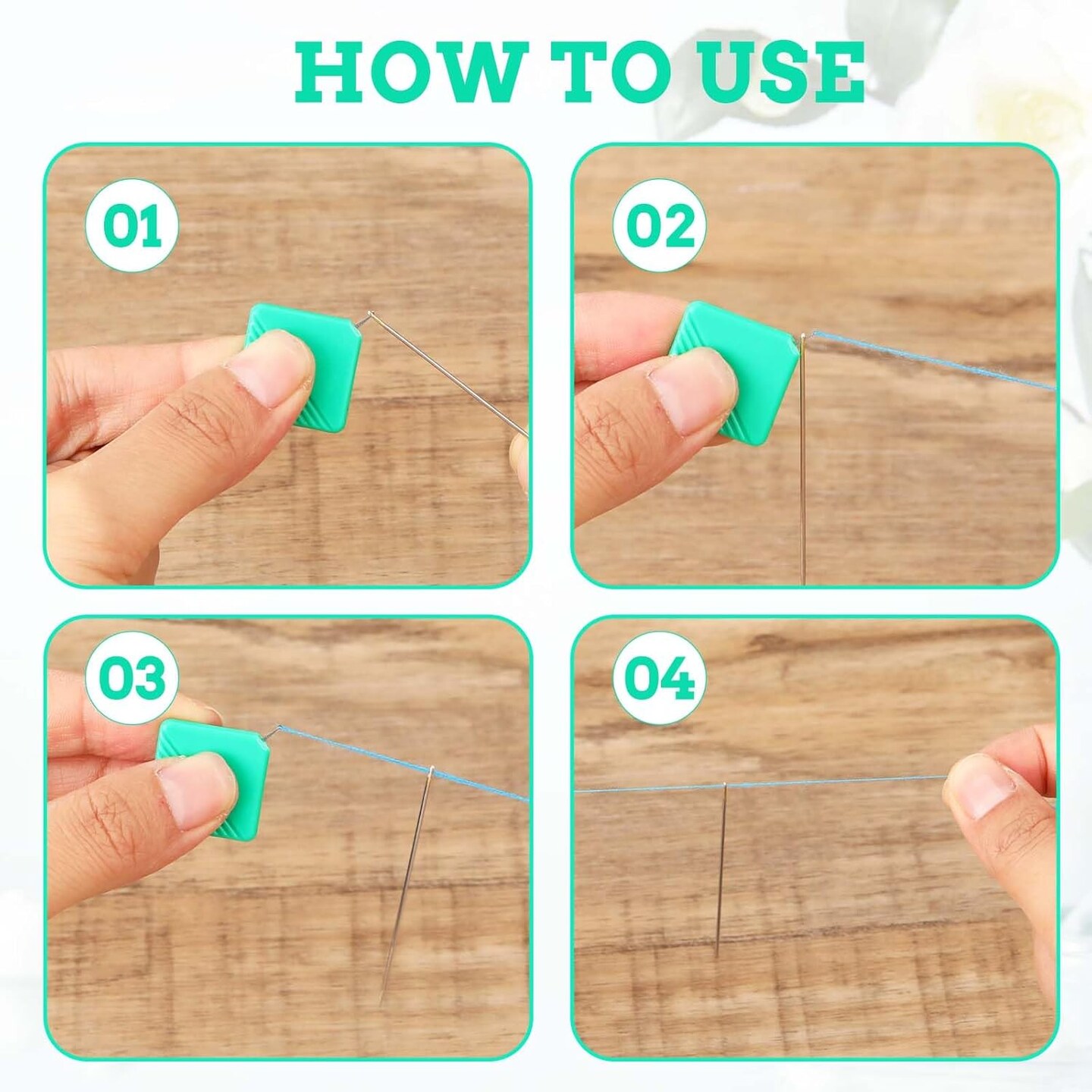 HOW TO USE

01

02

03

04