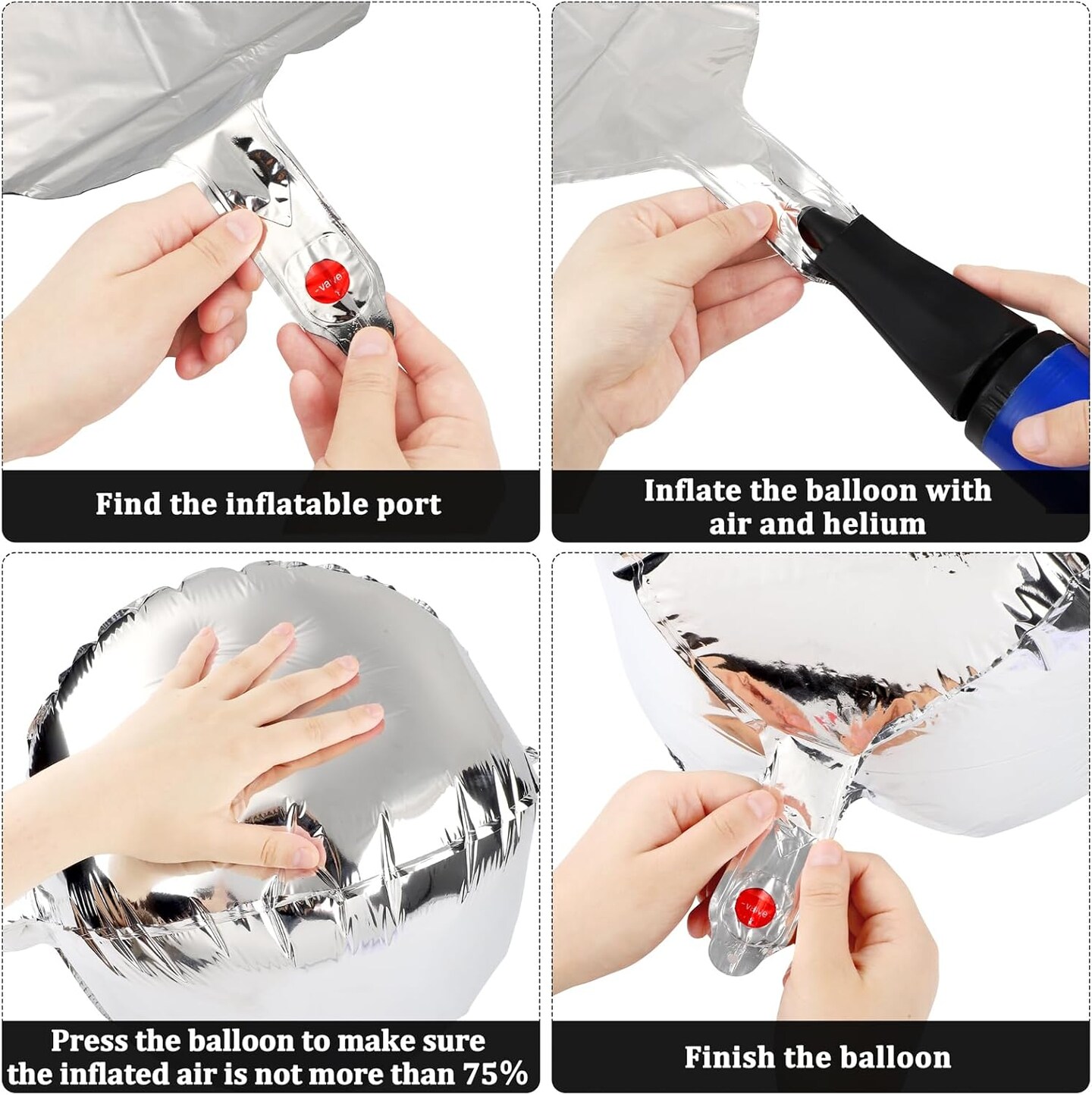 valve

Find the inflatable port

Inflate the balloon with air and helium

Press the balloon to make sure the inflated air is not more than 75%

valve

Finish the balloon