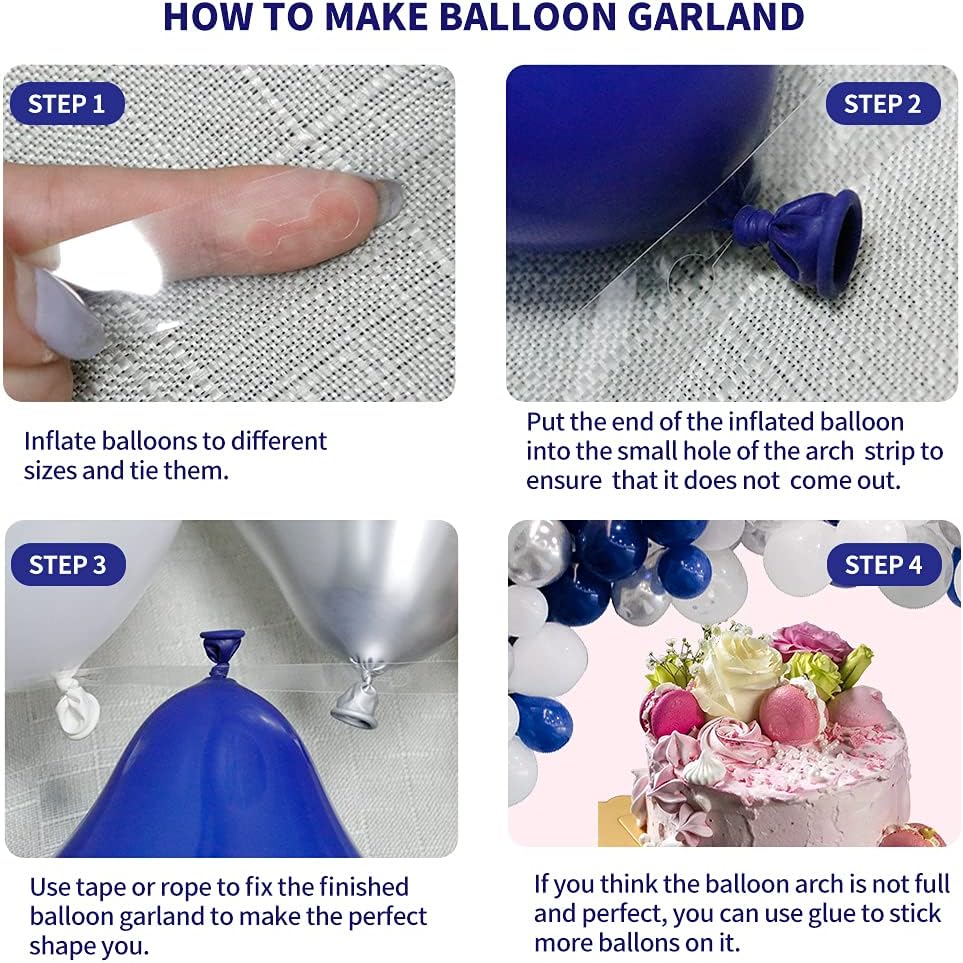 HOW TO MAKE BALLOON GARLAND

STEP 1

Inflate balloons to different sizes and tie them.

STEP 2

Put the end of the inflated balloon into the small hole of the arch strip to ensure that it does not come out.

STEP 3

Use tape or rope to fix the finished balloon garland to make the perfect shape you.

STEP 4

If you think the balloon arch is not full and perfect, you can use glue to stick more ballons on it.