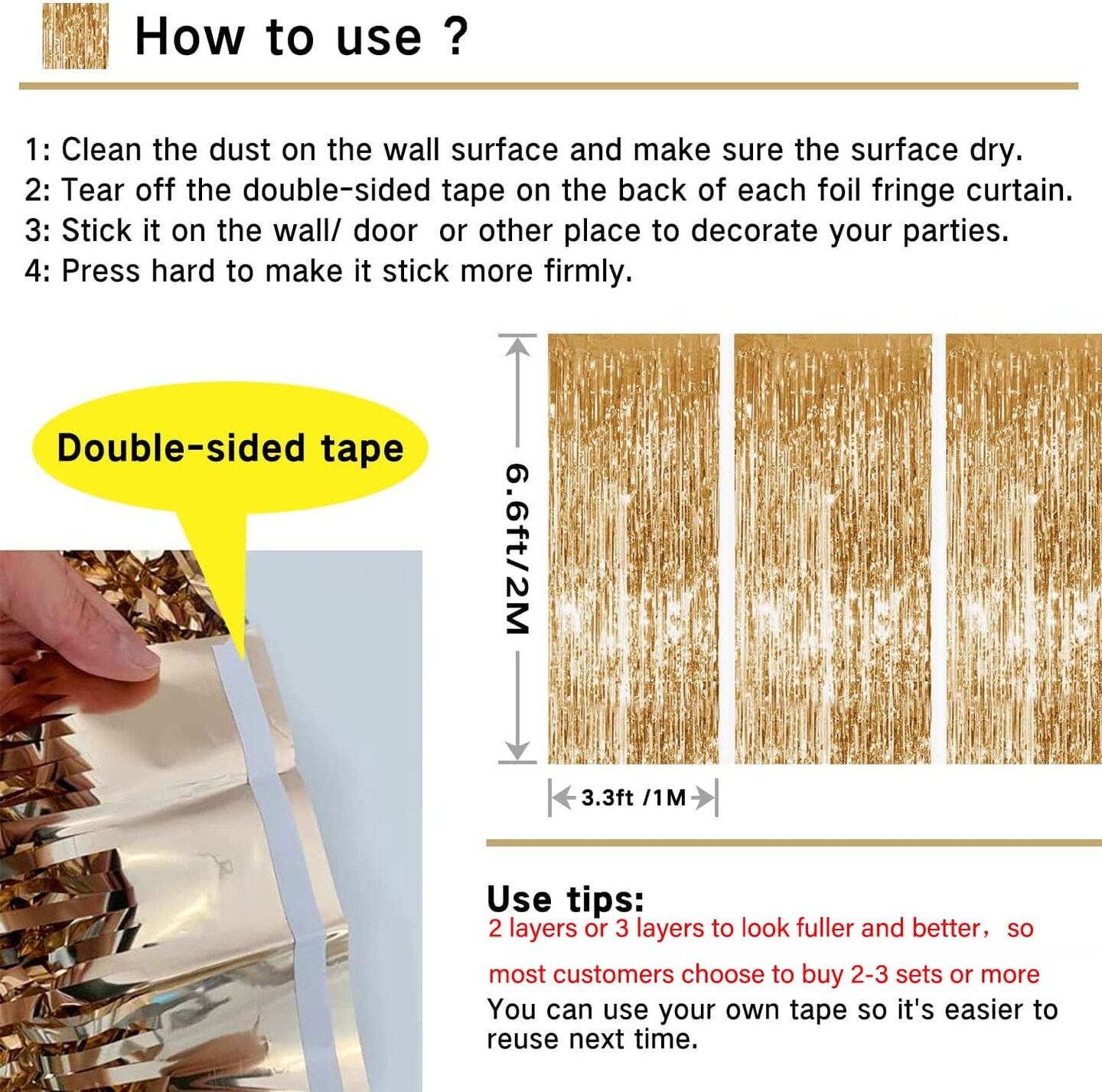 How to use ?

1: Clean the dust on the wall surface and make sure the surface dry.
2: Tear off the double-sided tape on the back of each foil fringe curtain.
3: Stick it on the wall/ door or other place to decorate your parties.
4: Press hard to make it stick more firmly.

Double-sided tape

6.6ft/2M

3.3ft /1M

Use tips:
2 layers or 3 layers to look fuller and better， so most customers choose to buy 2-3 sets or more
You can use your own tape so it's easier to reuse next time.