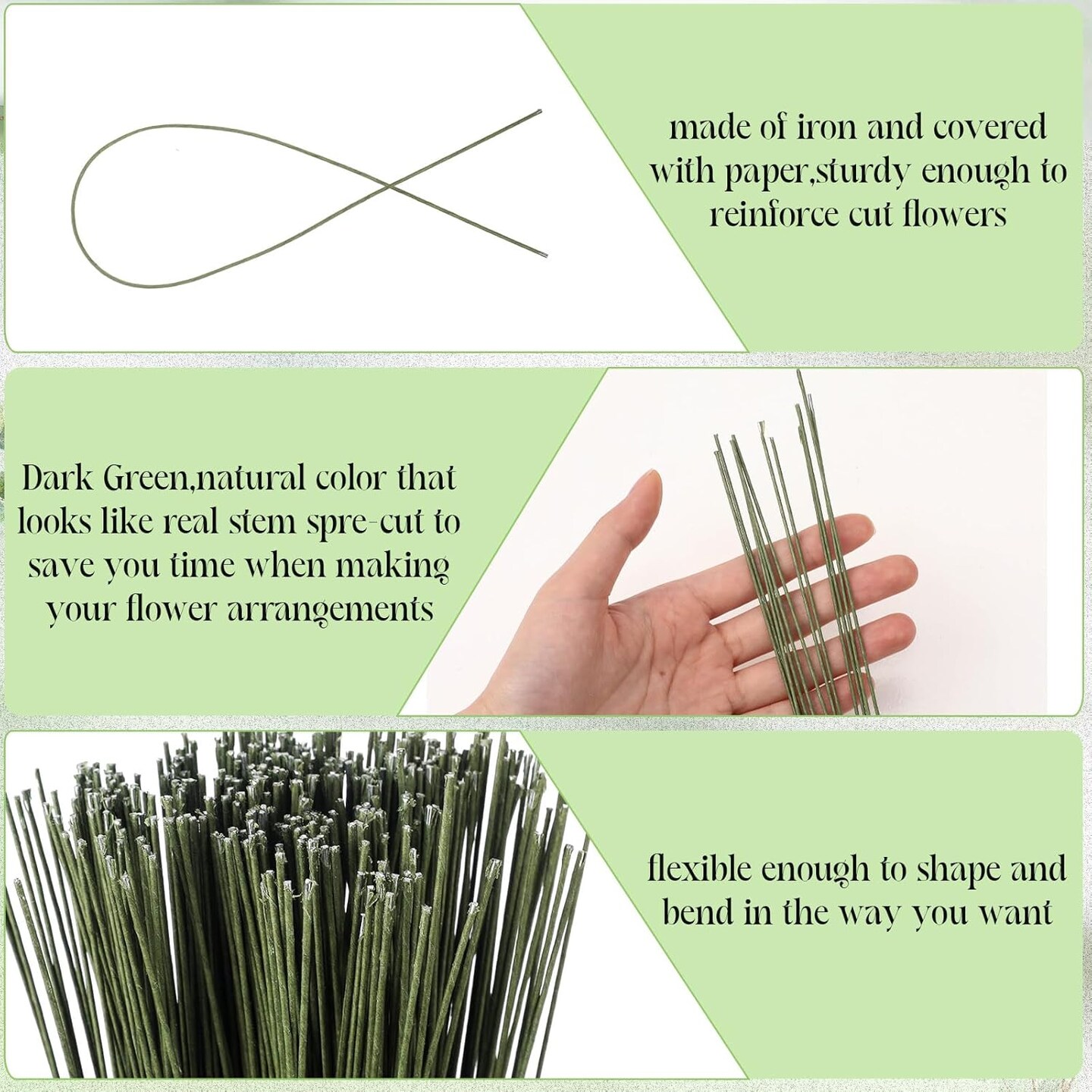 made of iron and covered with paper,sturdy enough to reinforce cut flowers

Dark Green,natural color that looks like real stem spre-cut to save you time when making your flower arrangements

flexible enough to shape and bend in the way you want