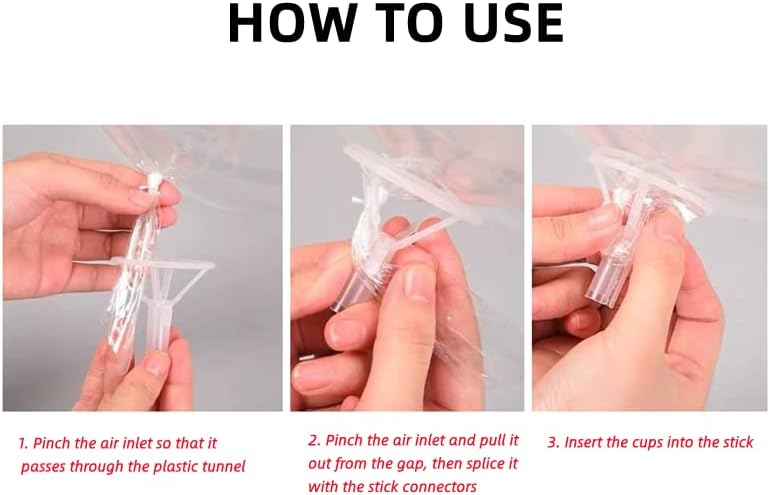 HOW TO USE

1. Pinch the air inlet so that it passes through the plastic tunnel

2. Pinch the air inlet and pull it out from the gap, then splice it with the stick connectors

3. Insert the cups into the stick