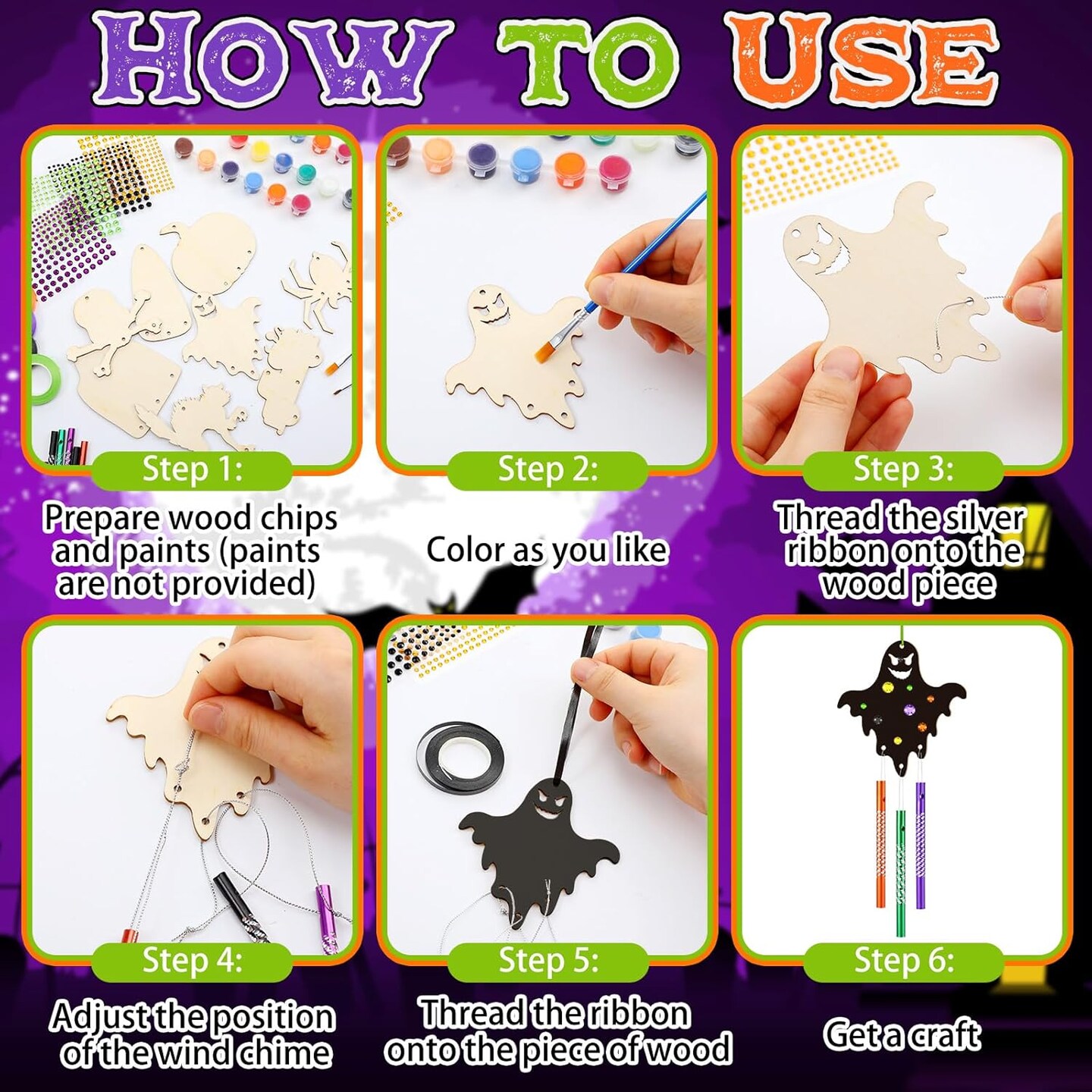 HOW TO USE

Step 1:
Prepare wood chips and paints (paints are not provided)

Step 2:
Color as you like

Step 3:
Thread the silver ribbon onto the wood piece

Step 4:
Adjust the position of the wind chime

Step 5:
Thread the ribbon onto the piece of wood

Step 6:
Get a craft