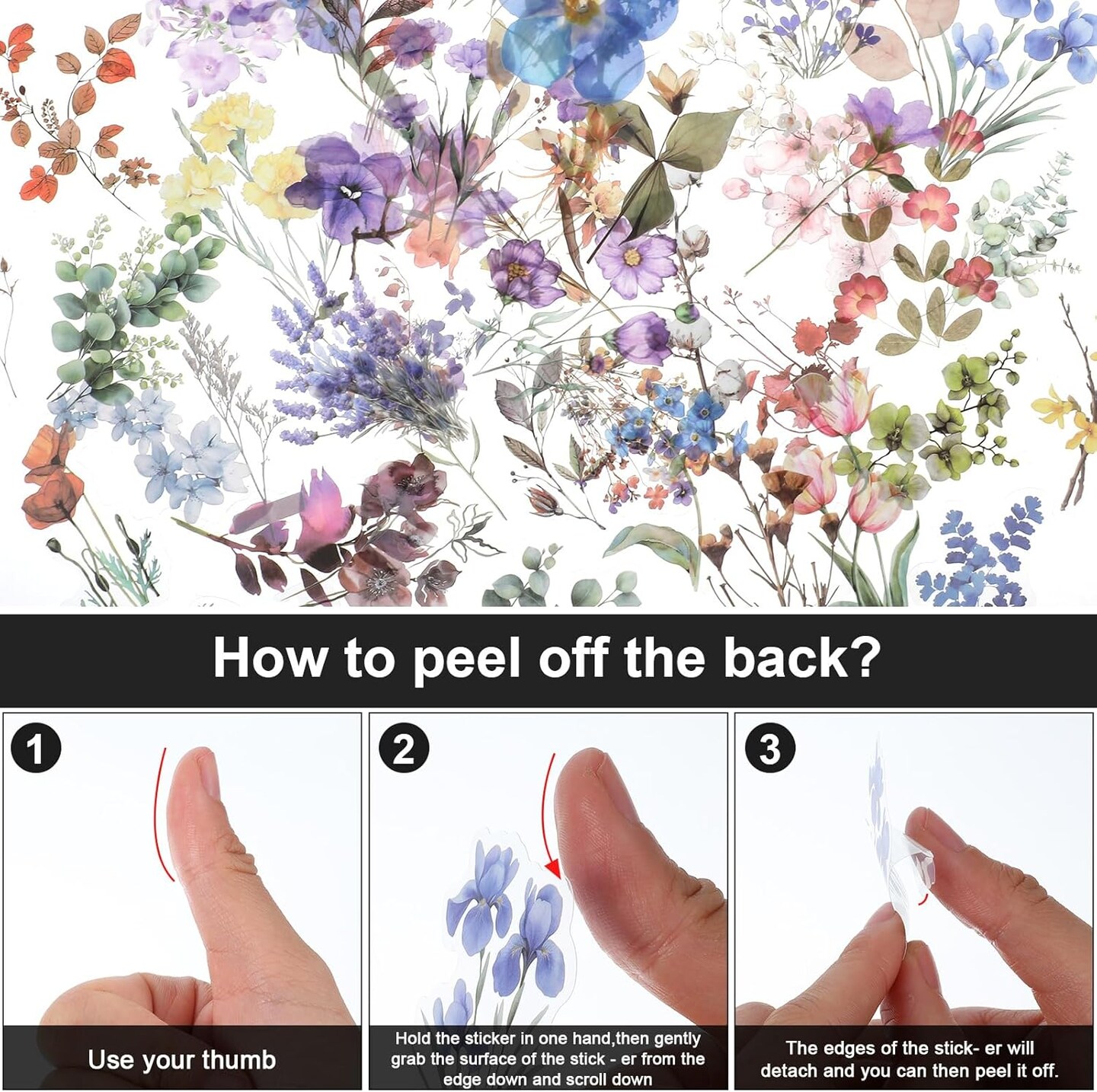 How to peel off the back?

1

Use your thumb

2

Hold the sticker in one hand,then gently grab the surface of the stick - er from the edge down and scroll down

3

The edges of the stick- er will detach and you can then peel it off.