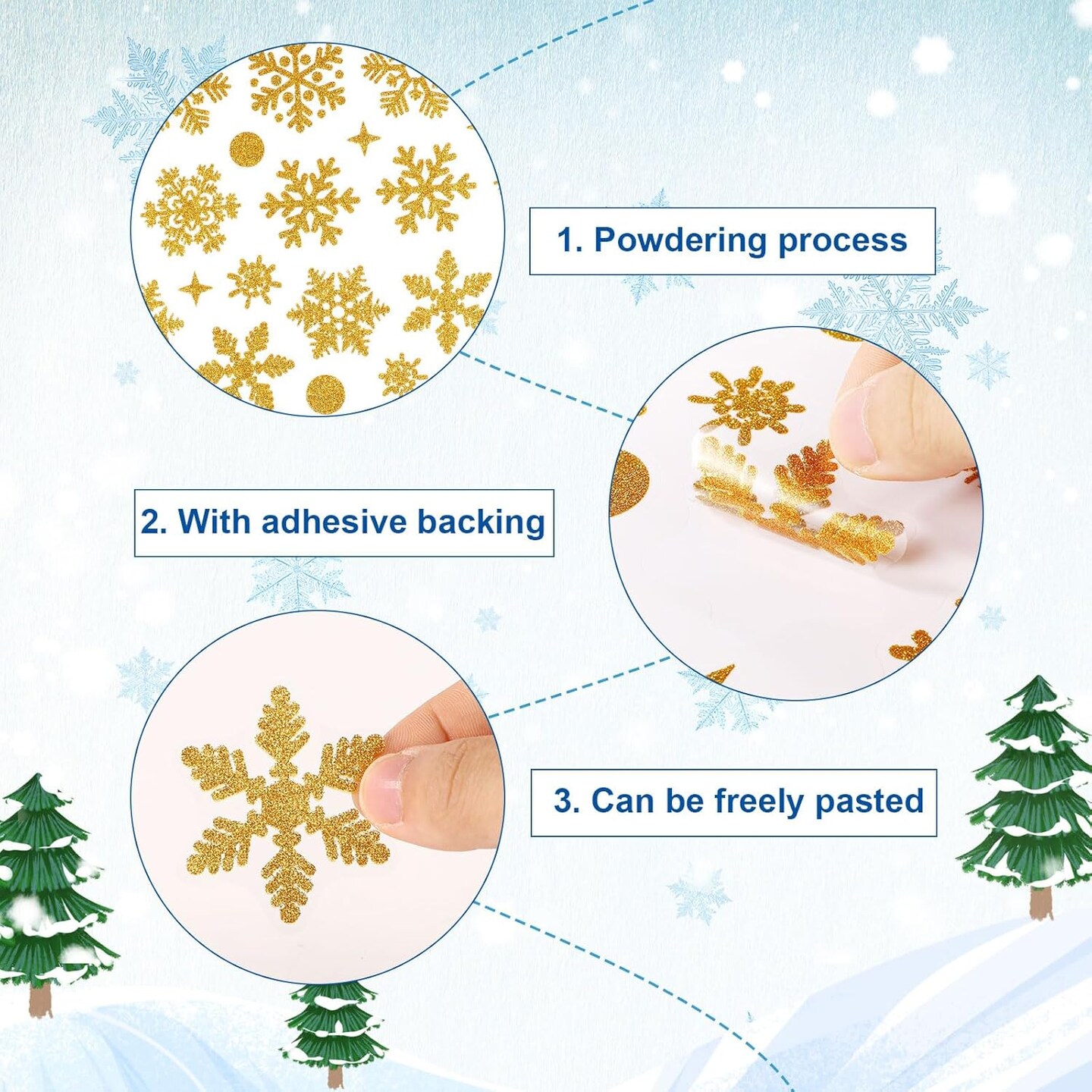 1. Powdering process

2. With adhesive backing

3. Can be freely pasted