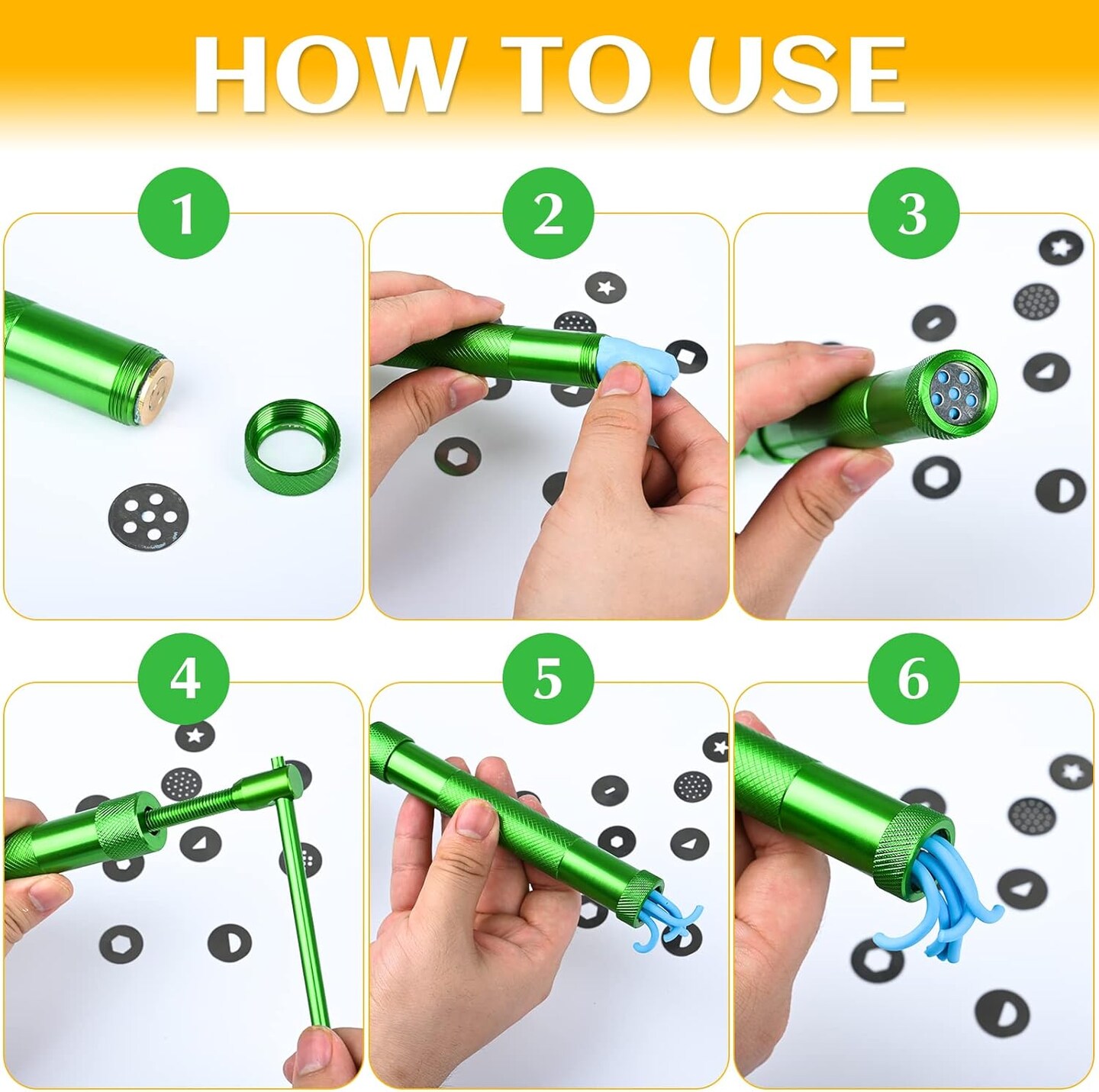 HOW TO USE

1

2

3

4

5

6