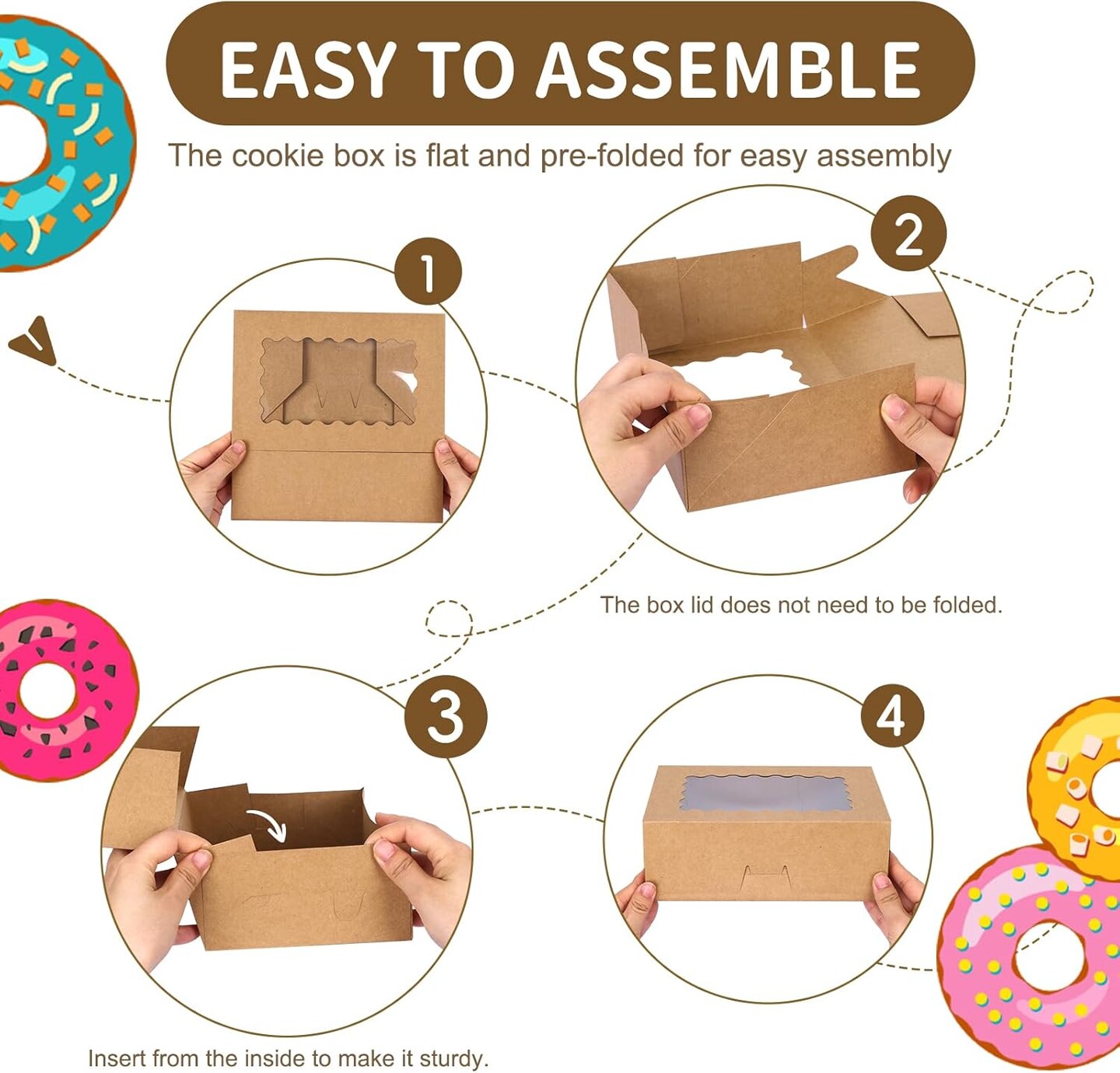 EASY TO ASSEMBLE

The cookie box is flat and pre-folded for easy assembly

1

2

The box lid does not need to be folded.

3

4

Insert from the inside to make it sturdy.