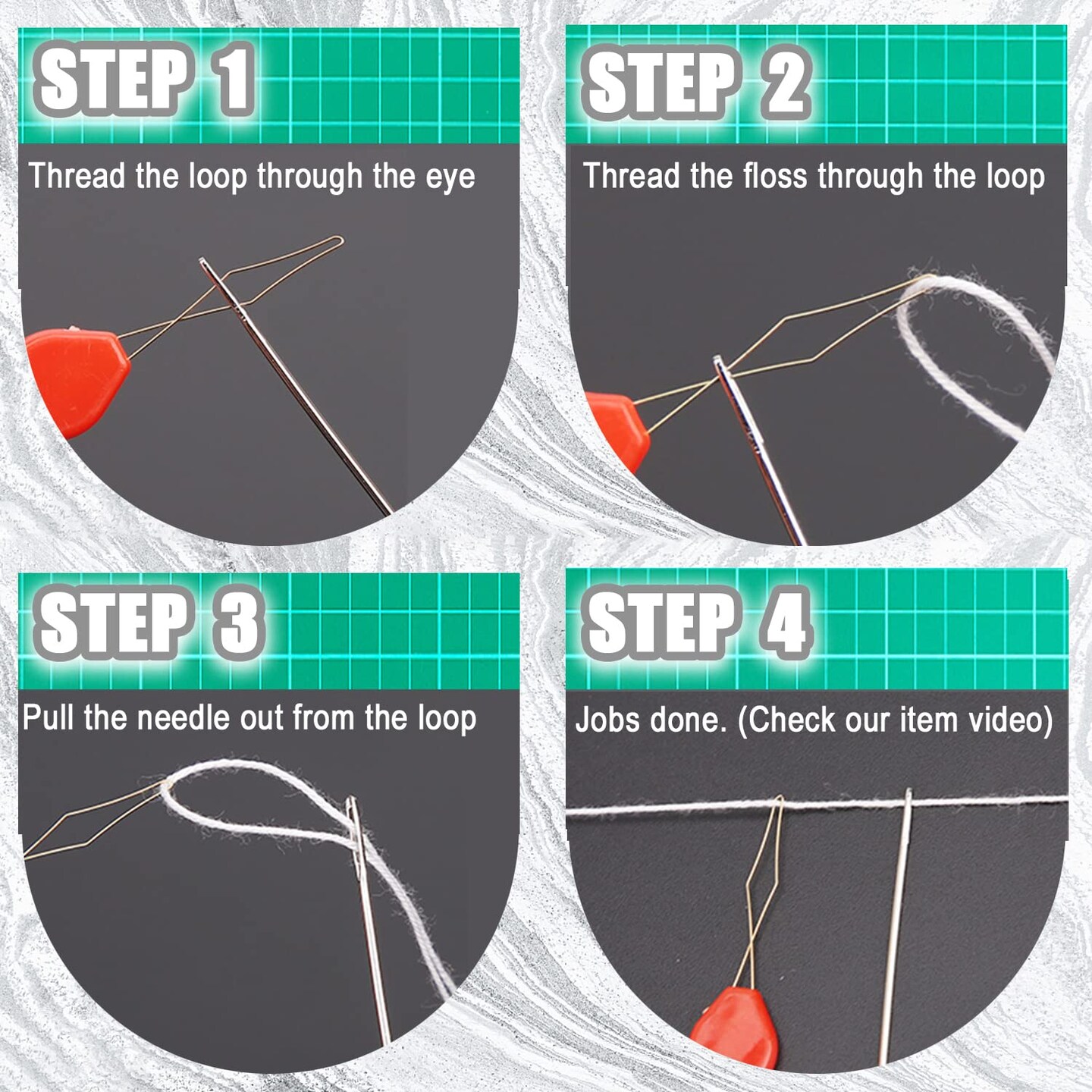 STEP 1

Thread the loop through the eye

STEP 2

Thread the floss through the loop

STEP 3

Pull the needle out from the loop

STEP 4

Jobs done. (Check our item video)