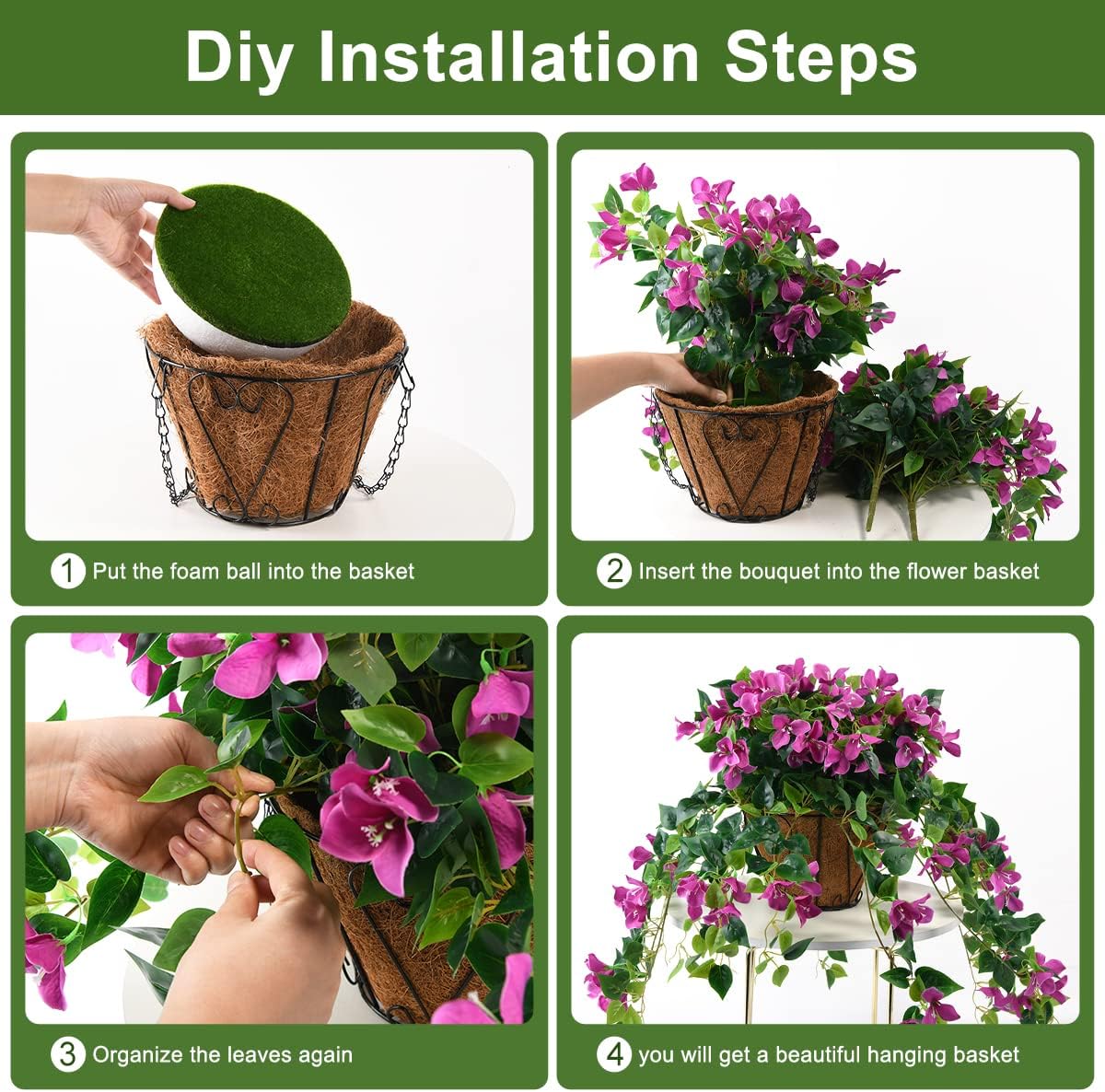 Diy Installation Steps

1 Put the foam ball into the basket

2 Insert the bouquet into the flower basket

3 Organize the leaves again

4 you will get a beautiful hanging basket