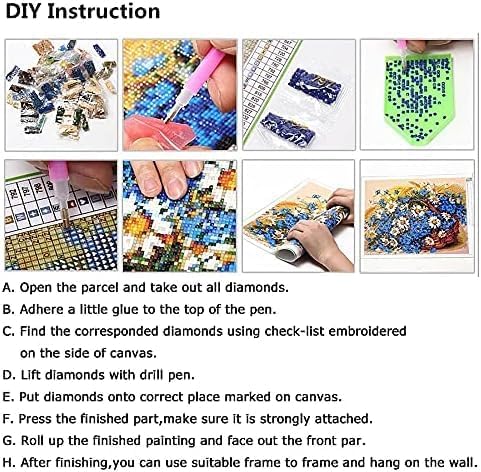 DIY Instruction

A. Open the parcel and take out all diamonds.

B. Adhere a little glue to the top of the pen.

C. Find the corresponded diamonds using check-list embroidered on the side of canvas.

D. Lift diamonds with drill pen.

E. Put diamonds onto correct place marked on canvas.

F. Press the finished part,make sure it is strongly attached.

G. Roll up the finished painting and face out the front par.

H. After finishing,you can use suitable frame to frame and hang on the wall.