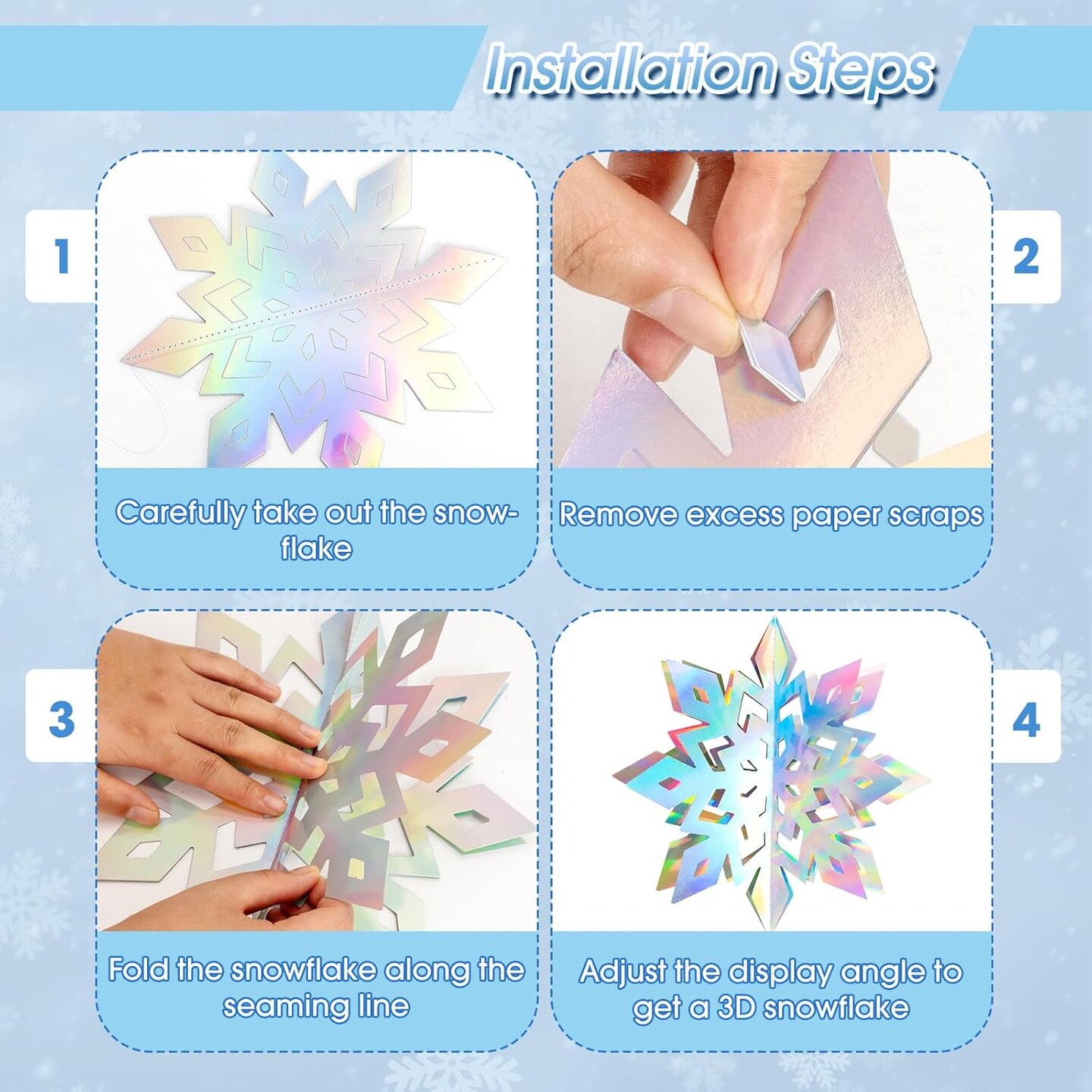 Installation Steps

1

Carefully take out the snowflake

2

Remove excess paper scraps

3

Fold the snowflake along the seaming line

4

Adjust the display angle to get a 3D snowflake