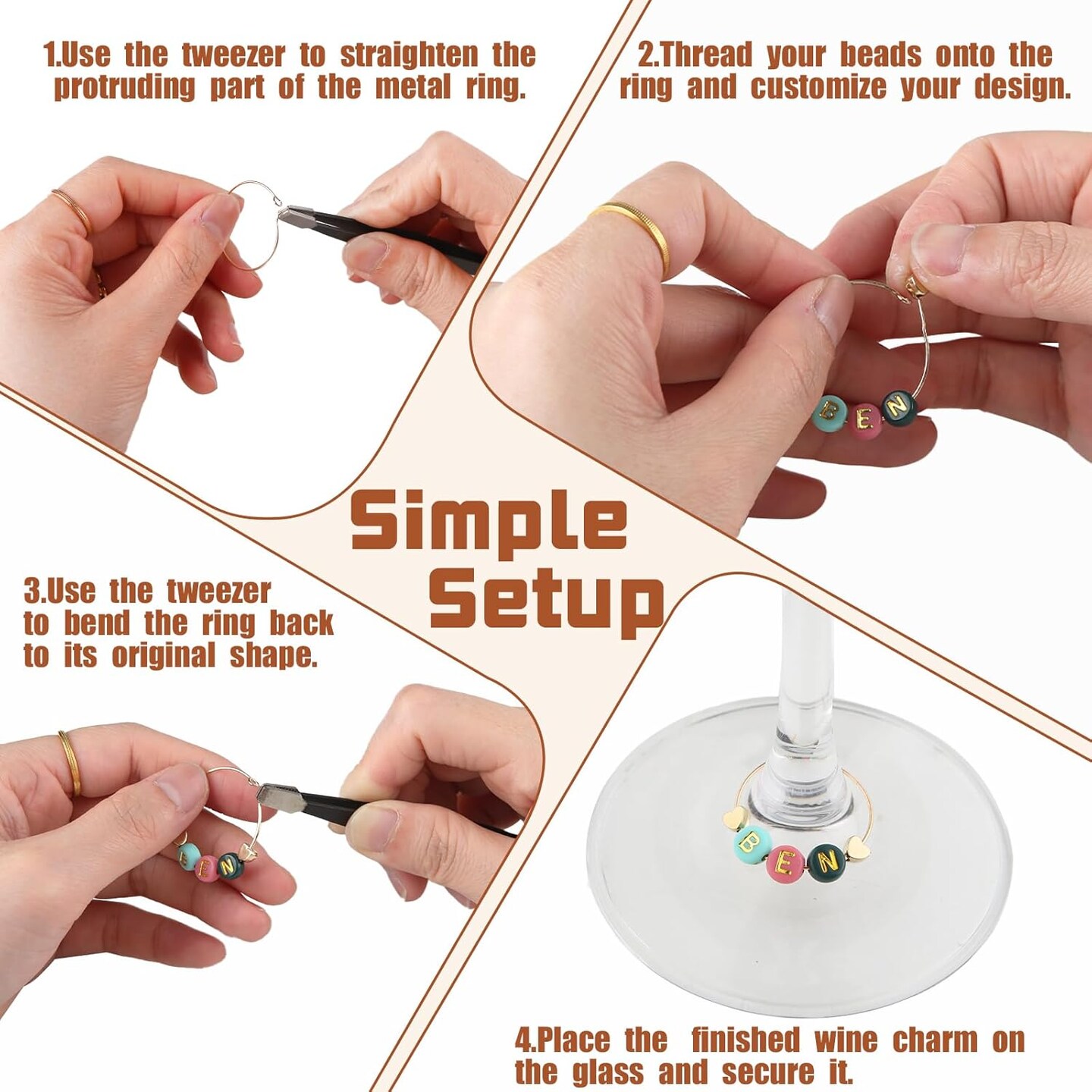 1.Use the tweezer to straighten the protruding part of the metal ring.

2.Thread your beads onto the ring and customize your design.

B E N

Simple Setup

3.Use the tweezer to bend the ring back to its original shape.

B E N

B E N

4.Place the finished wine charm on the glass and secure it.