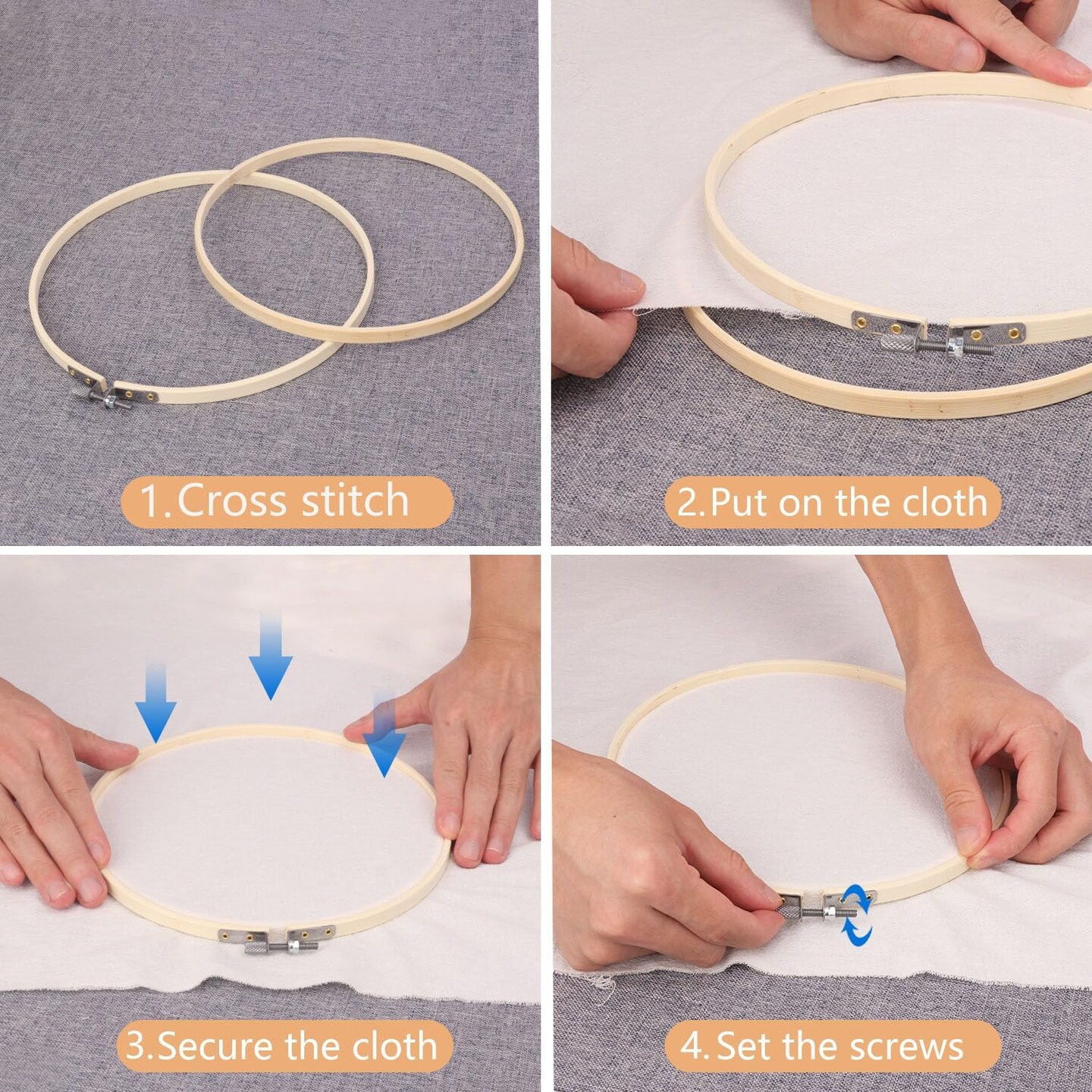 1.Cross stitch

2.Put on the cloth

3.Secure the cloth

4.Set the screws