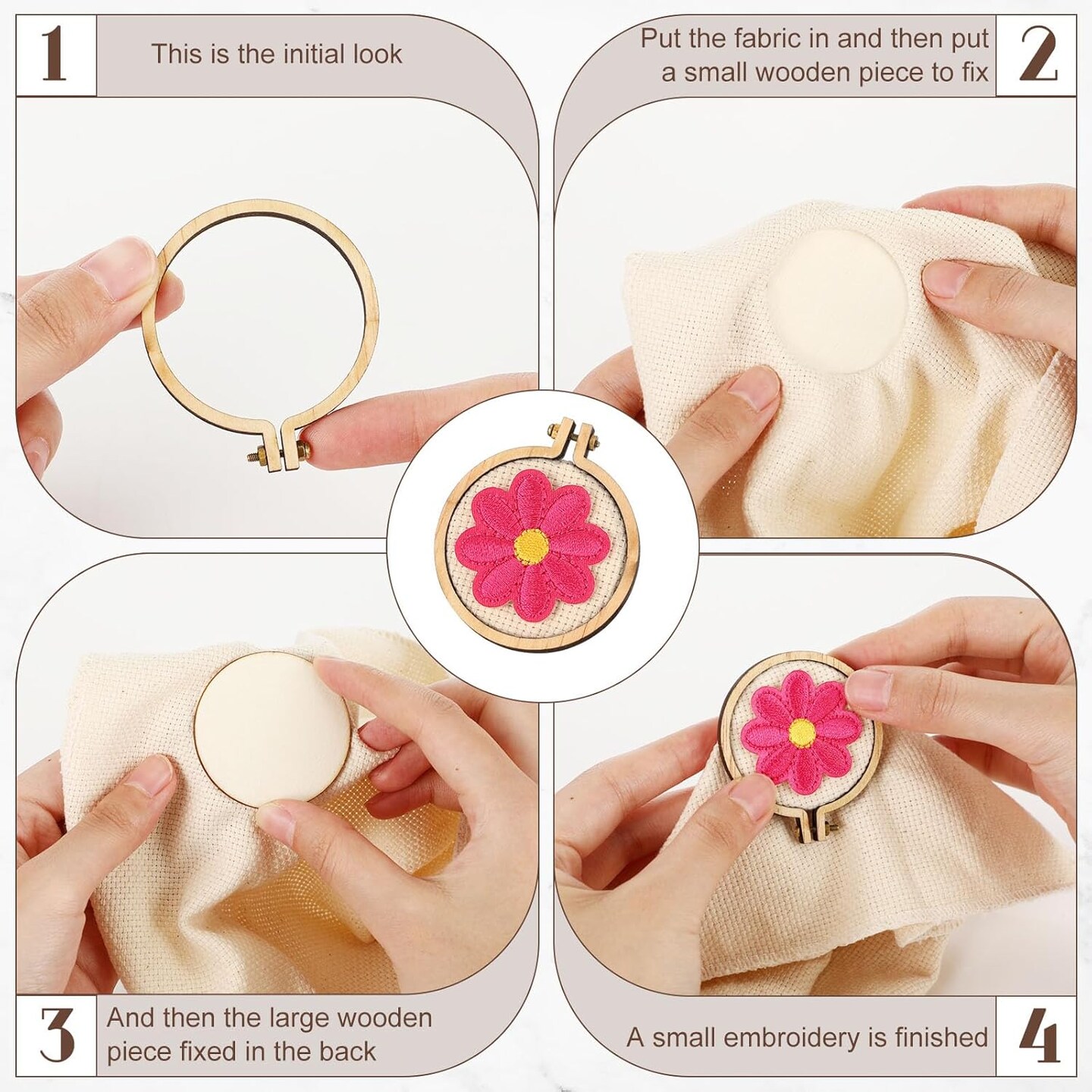 1
This is the initial look

Put the fabric in and then put a small wooden piece to fix
2

3
And then the large wooden piece fixed in the back

A small embroidery is finished
4