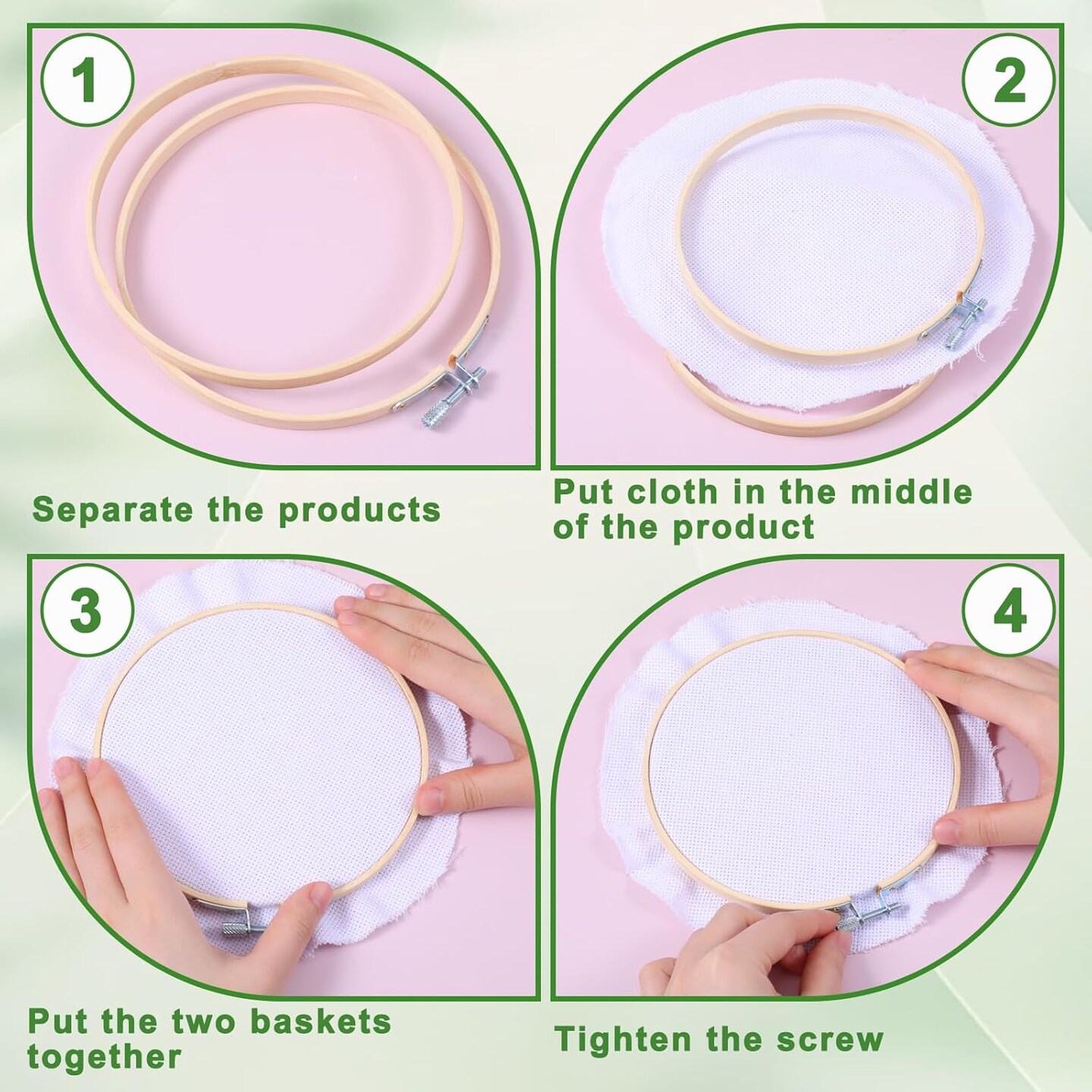 1

Separate the products

2

Put cloth in the middle of the product

3

Put the two baskets together

4

Tighten the screw