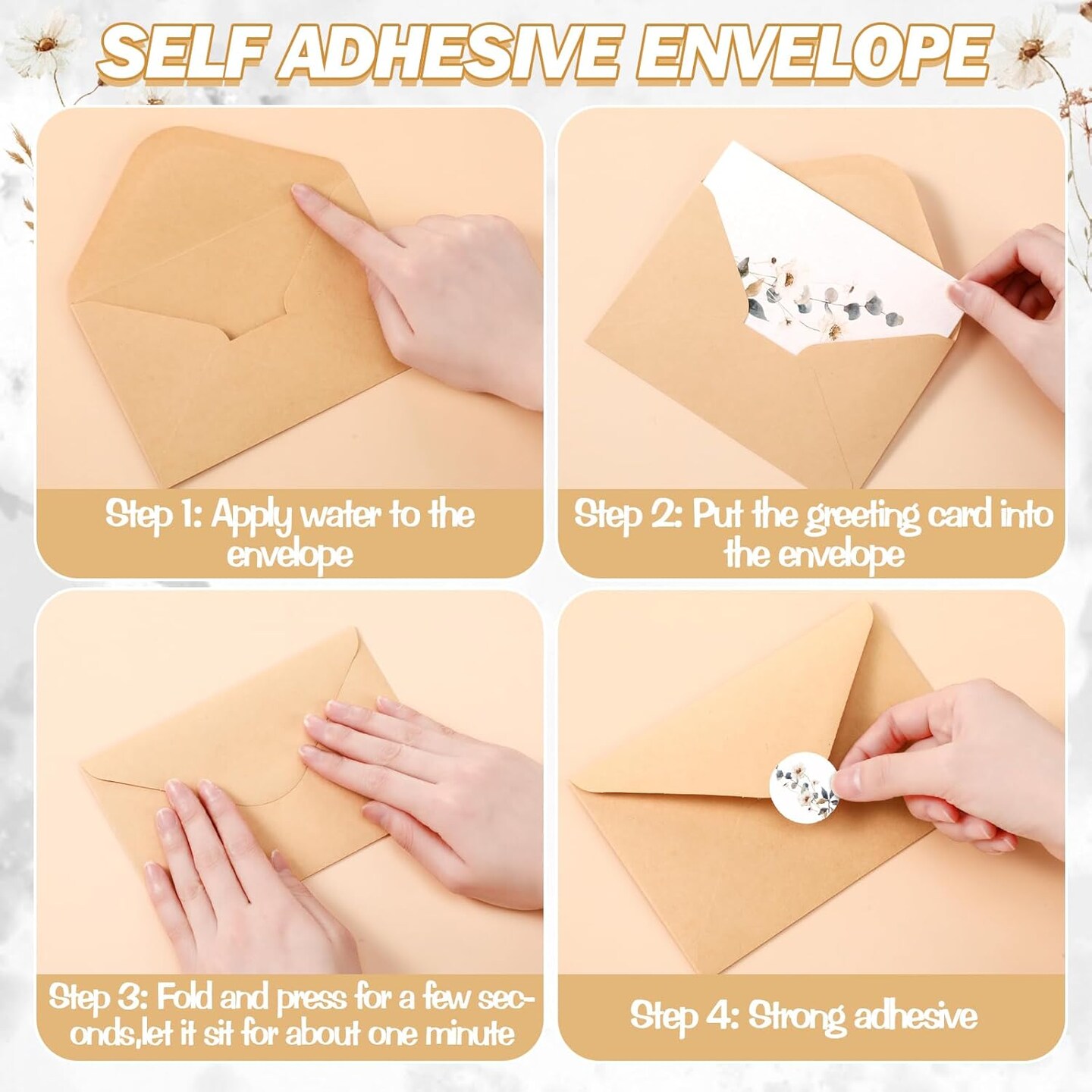 SELF ADHESIVE ENVELOPE

Step 1: Apply water to the envelope

Step 2: Put the greeting card into the envelope

Step 3: Fold and press for a few seconds,let it sit for about one minute

Step 4: Strong adhesive