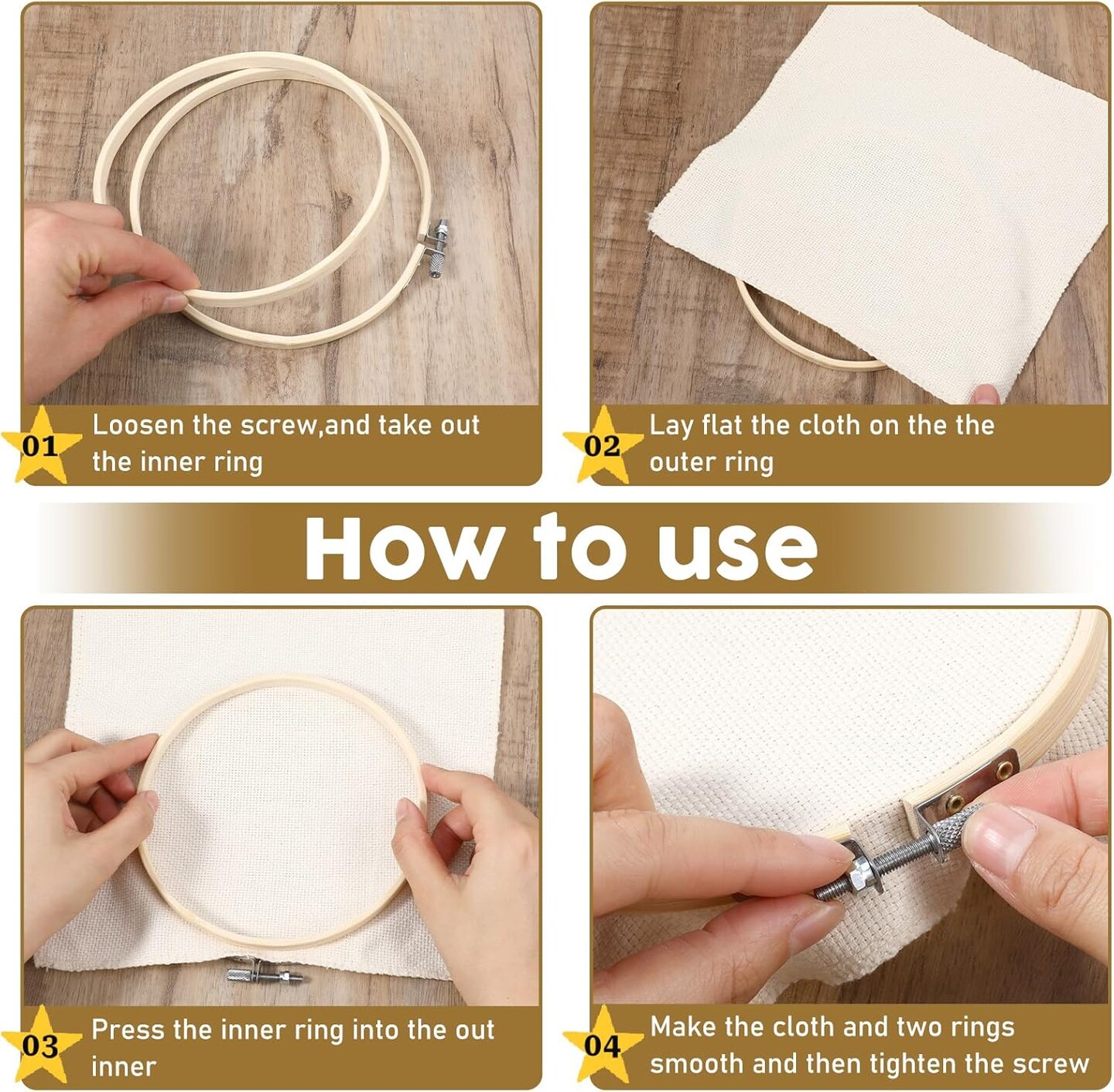 01 Loosen the screw,and take out the inner ring

02 Lay flat the cloth on the the outer ring

How to use

03 Press the inner ring into the out inner

04 Make the cloth and two rings smooth and then tighten the screw