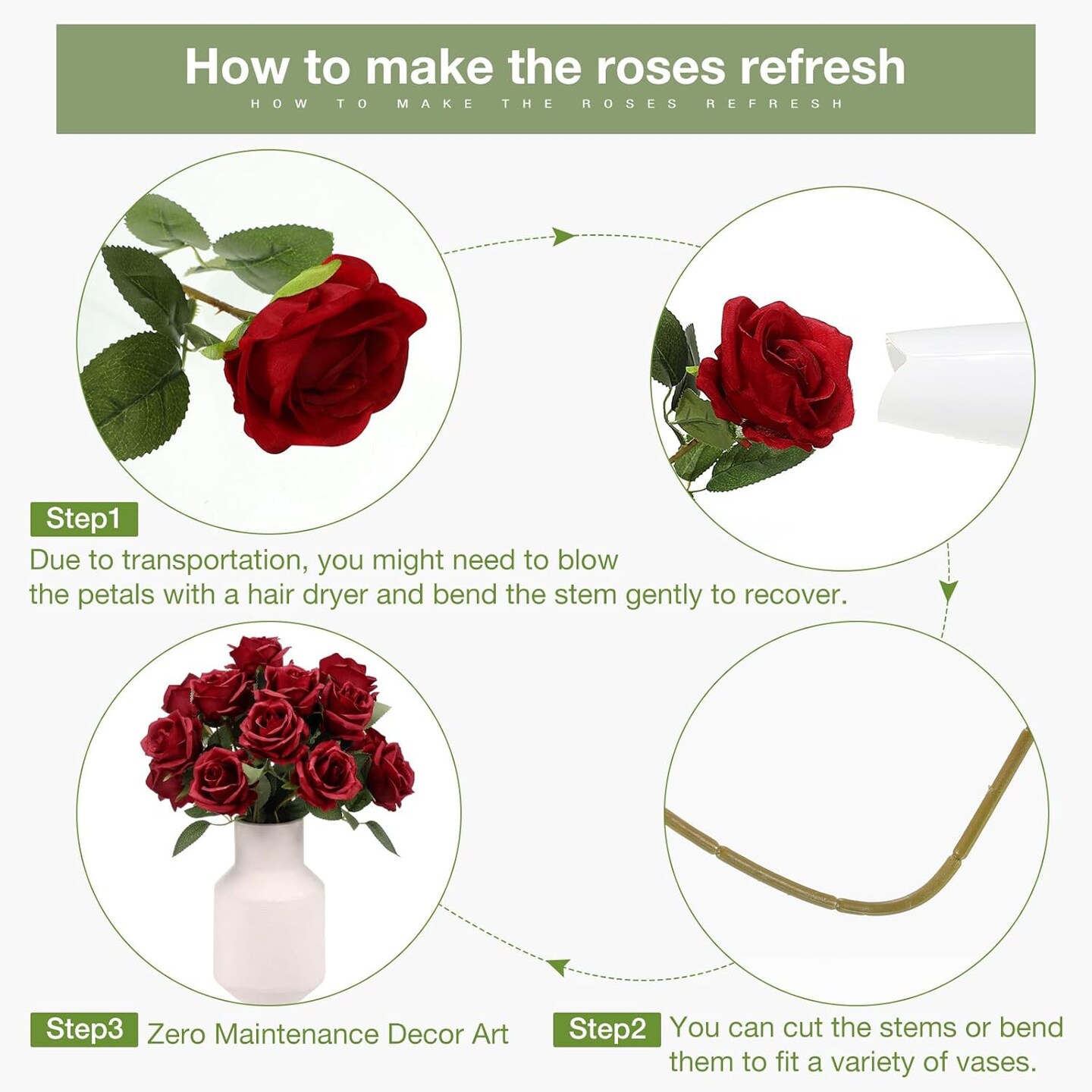 How to make the roses refresh
HOW TO MAKE THE ROSES REFRESH

Step1
Due to transportation, you might need to blow the petals with a hair dryer and bend the stem gently to recover.

Step3 Zero Maintenance Decor Art

Step2 You can cut the stems or bend them to fit a variety of vases.