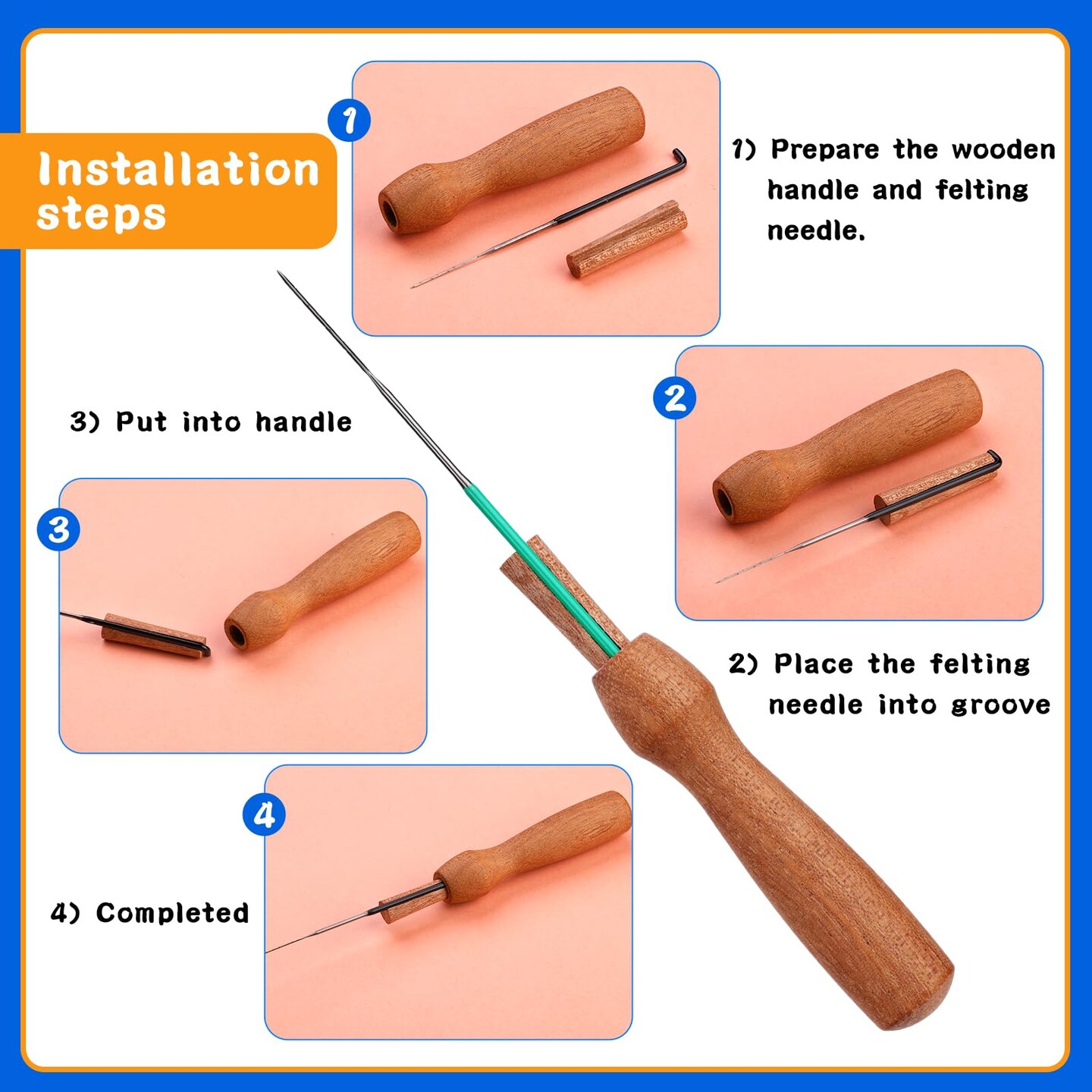 Installation steps

1

1) Prepare the wooden handle and felting needle.

2

3) Put into handle

3

2) Place the felting needle into groove

4

4) Completed