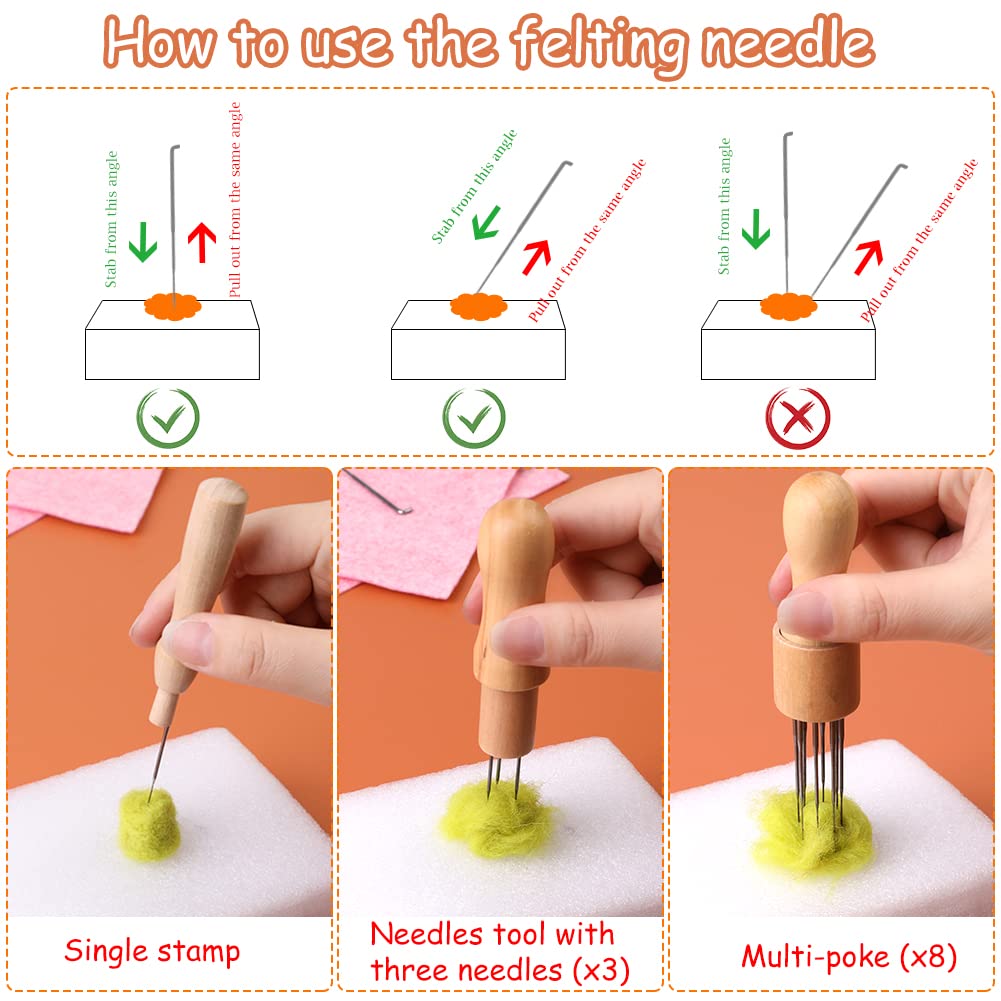 How to use the felting needle

Stab from this angle
Pull out from the same angle

Stab from this angle
Pull out from the same angle

Stab from this angle
Pull out from the same angle

Single stamp

Needles tool with three needles (x3)

Multi-poke (x8)