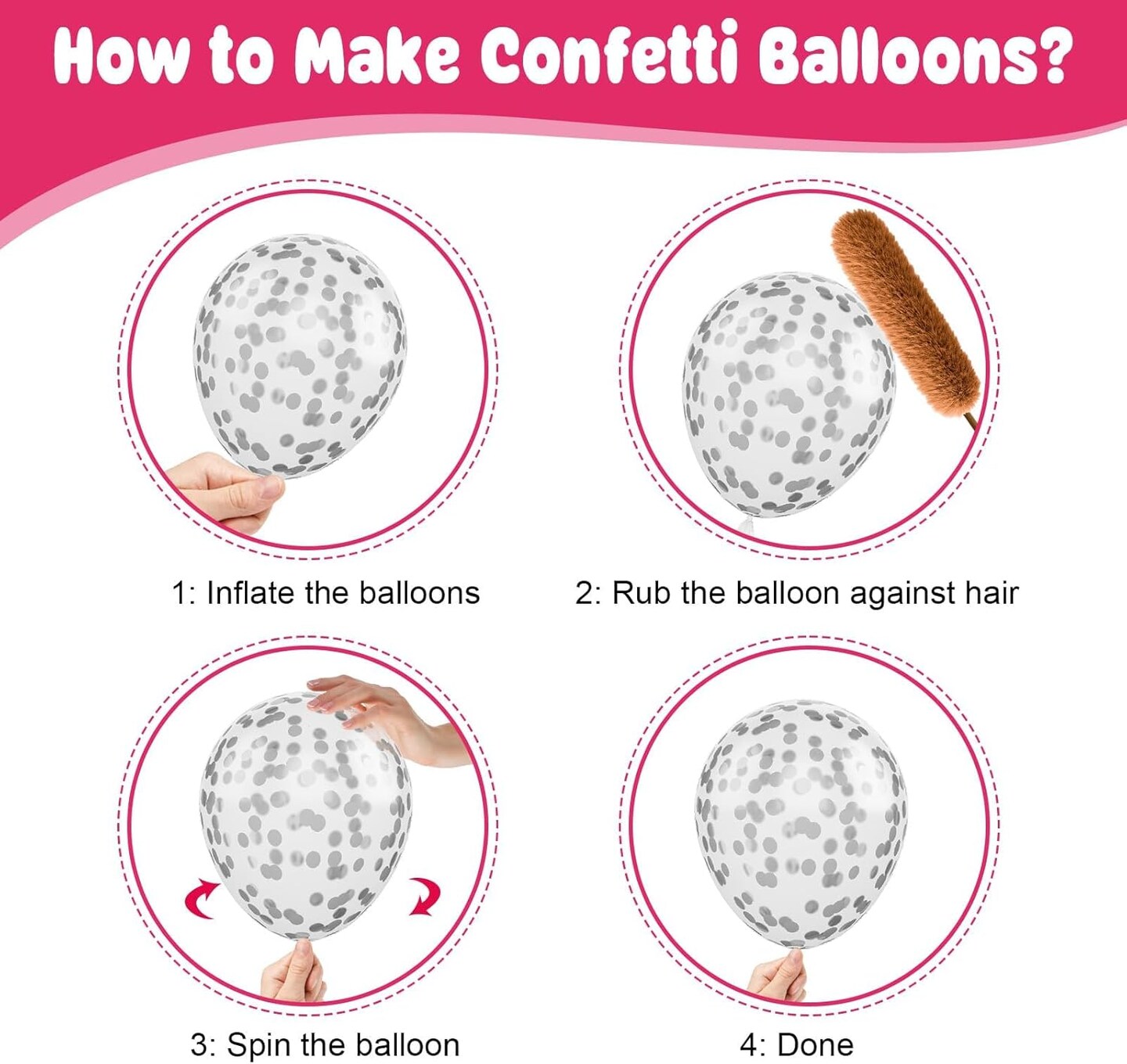 How to Make Confetti Balloons?

1: Inflate the balloons

2: Rub the balloon against hair

3: Spin the balloon

4: Done