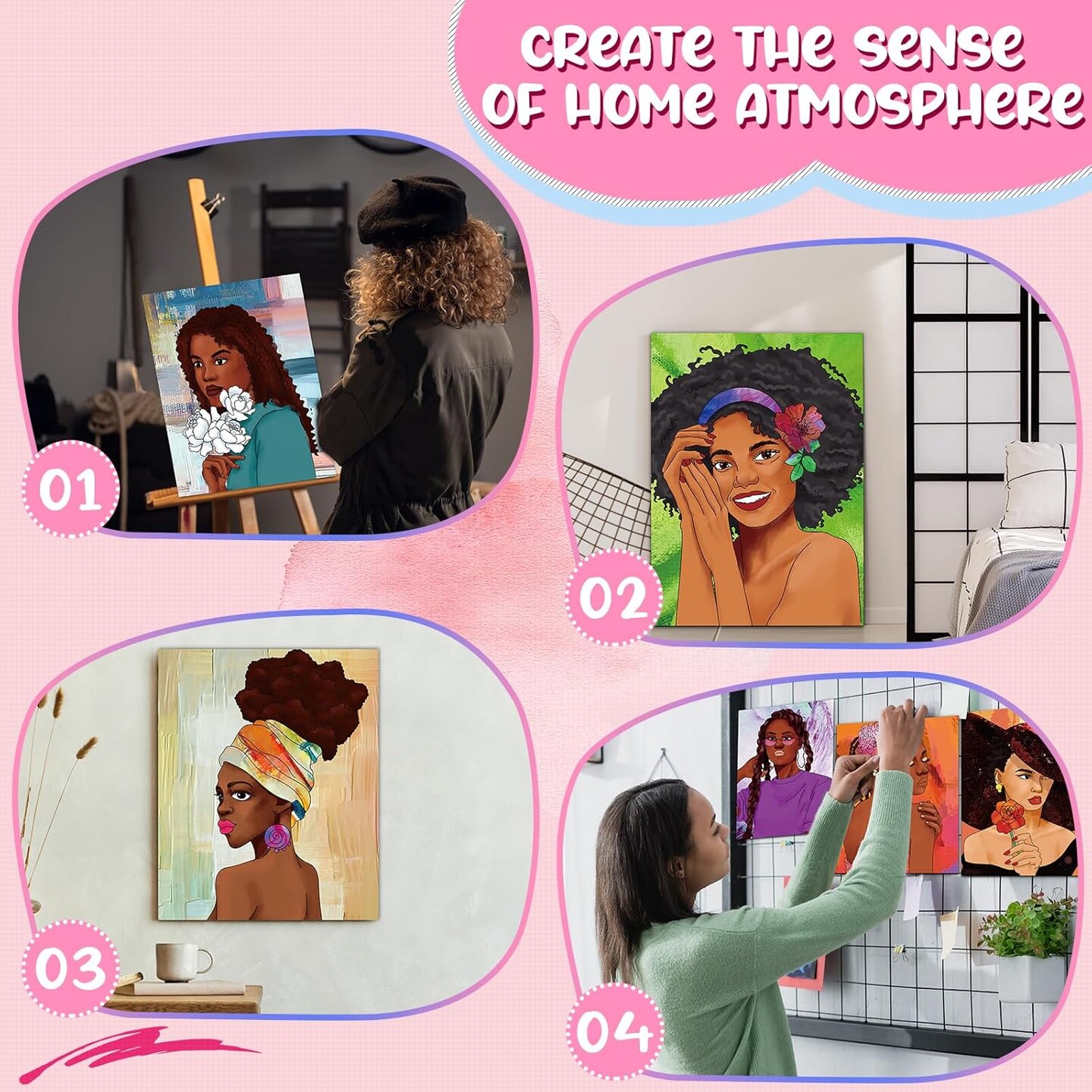 CREATE THE SENSE OF HOME ATMOSPHERE

01

02

03

04