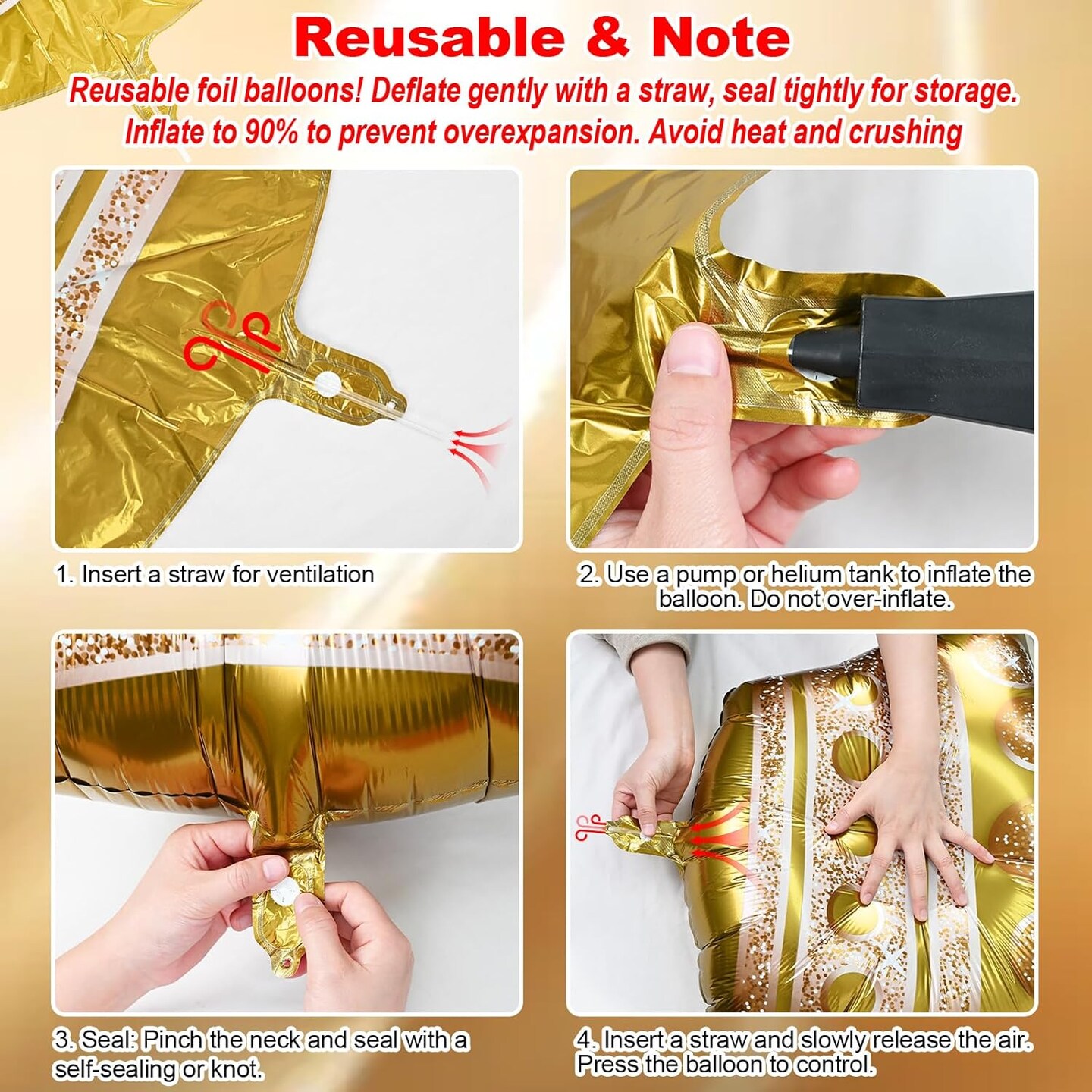 Reusable & Note

Reusable foil balloons! Deflate gently with a straw, seal tightly for storage. Inflate to 90% to prevent overexpansion. Avoid heat and crushing

1. Insert a straw for ventilation

2. Use a pump or helium tank to inflate the balloon. Do not over-inflate.

3. Seal: Pinch the neck and seal with a self-sealing or knot.

4. Insert a straw and slowly release the air. Press the balloon to control.