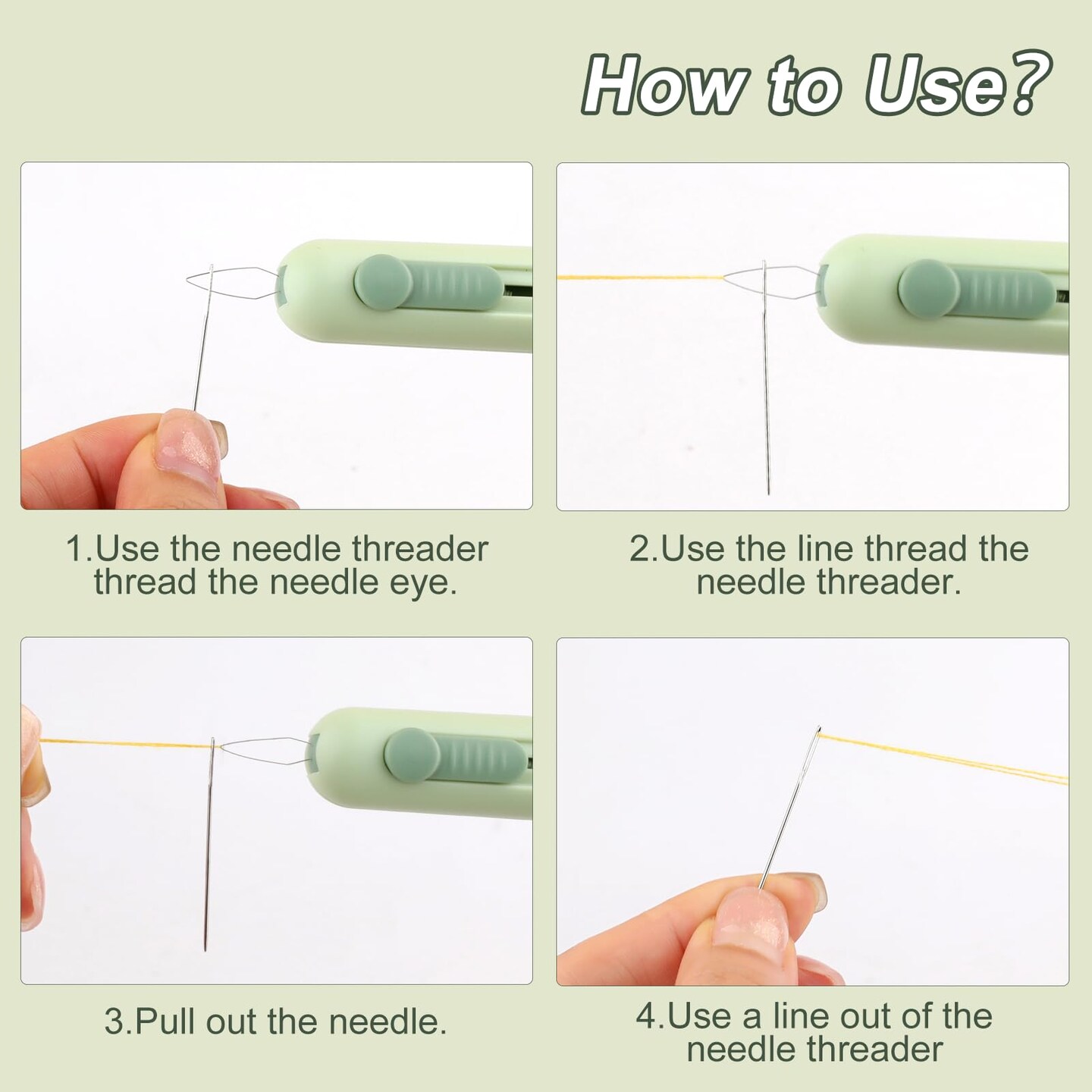 How to Use?

1.Use the needle threader thread the needle eye.

2.Use the line thread the needle threader.

3.Pull out the needle.

4.Use a line out of the needle threader