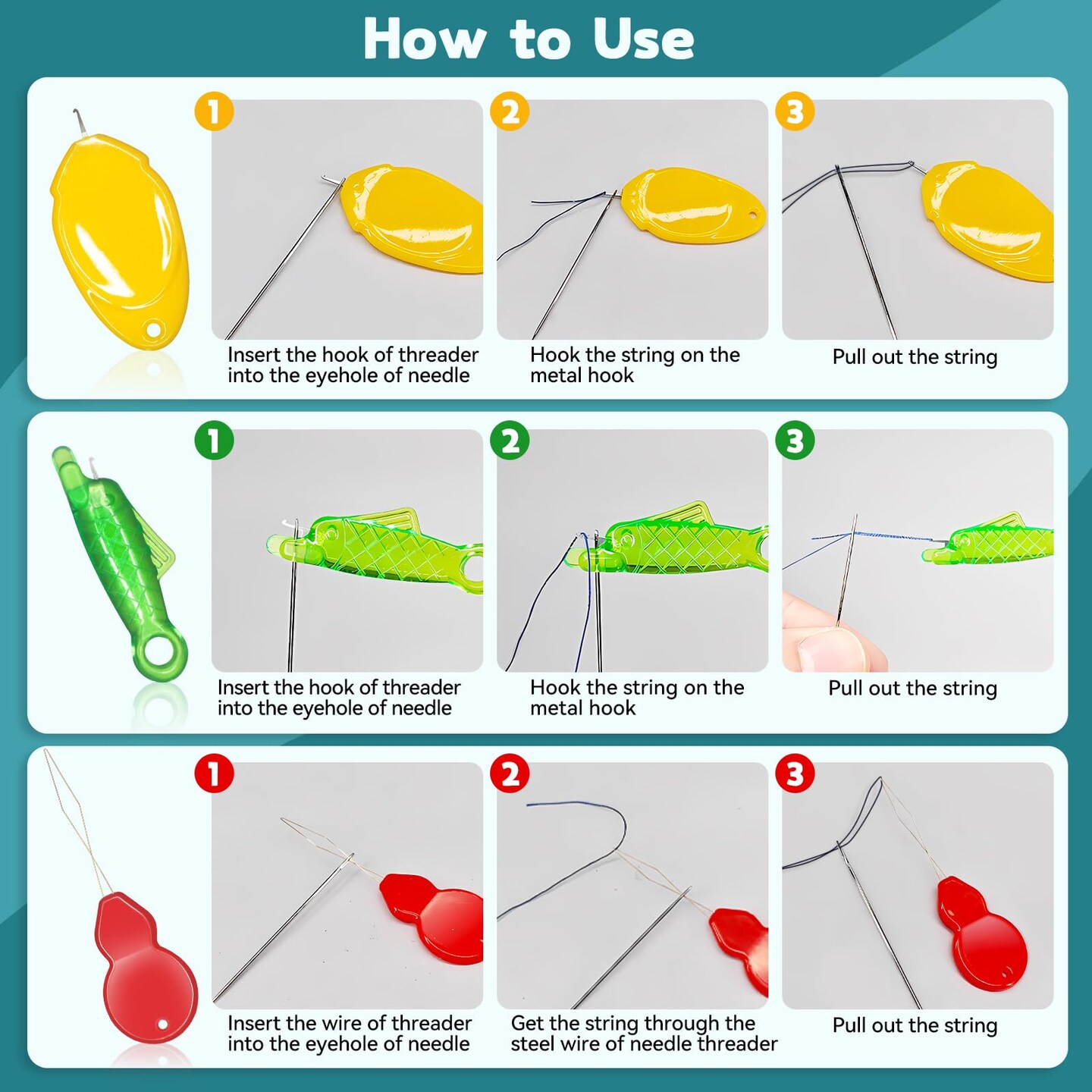 How to Use

1
Insert the hook of threader into the eyehole of needle

2
Hook the string on the metal hook

3
Pull out the string

1
Insert the hook of threader into the eyehole of needle

2
Hook the string on the metal hook

3
Pull out the string

1
Insert the wire of threader into the eyehole of needle

2
Get the string through the steel wire of needle threader

3
Pull out the string