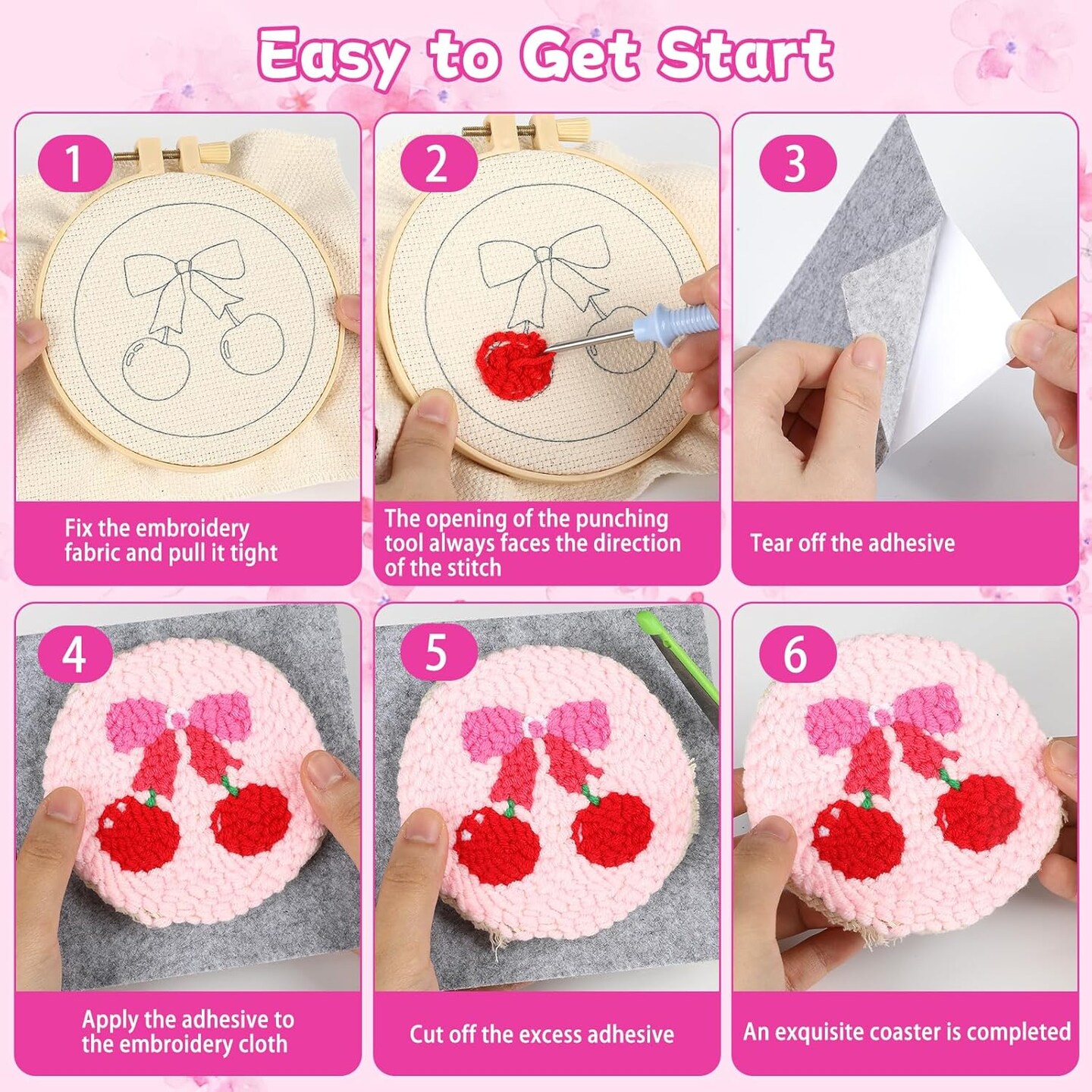 Easy to Get Start

1

Fix the embroidery fabric and pull it tight

2

The opening of the punching tool always faces the direction of the stitch

3

Tear off the adhesive

4

Apply the adhesive to the embroidery cloth

5

Cut off the excess adhesive

6

An exquisite coaster is completed