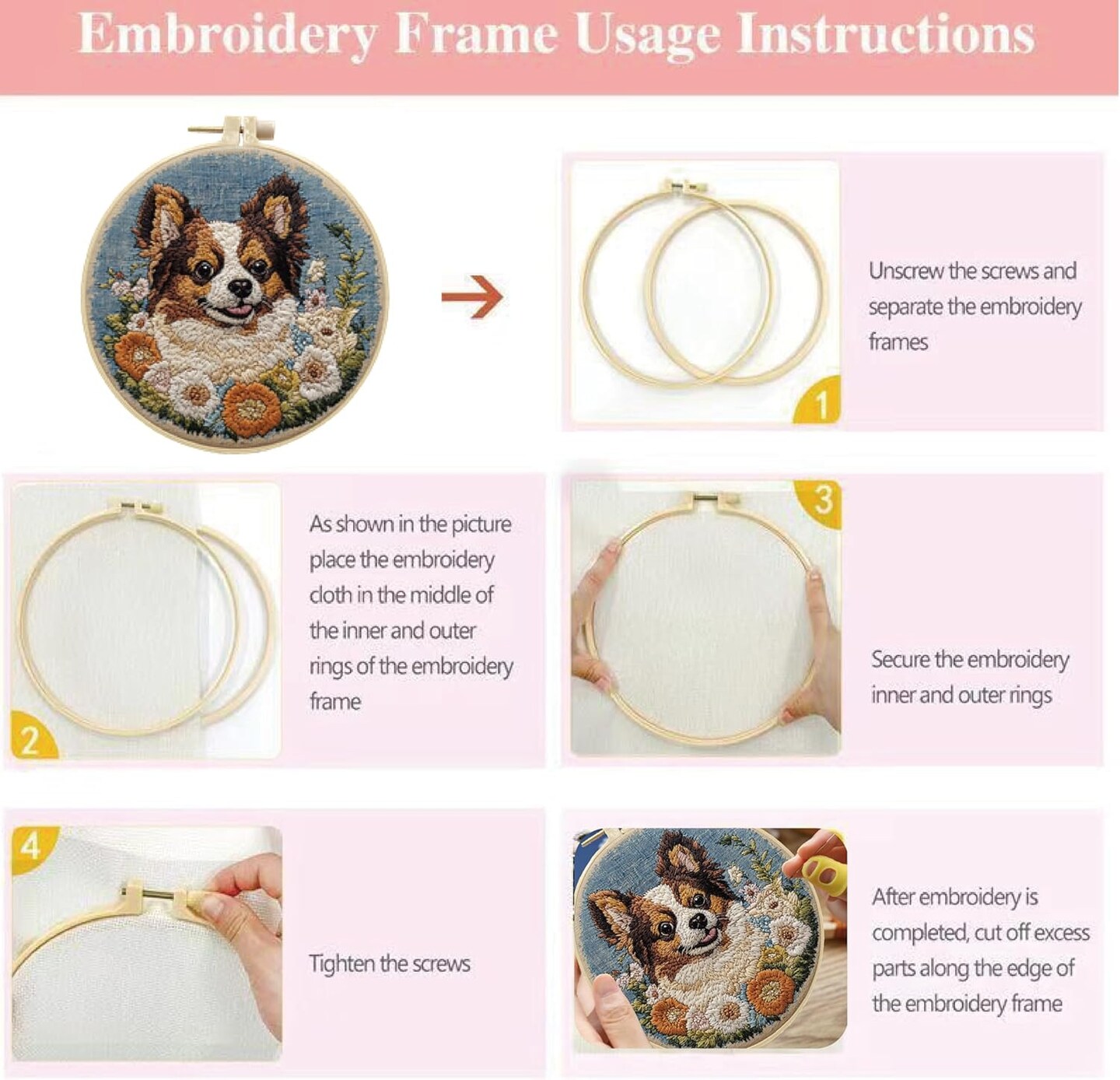 Embroidery Frame Usage Instructions

1

Unscrew the screws and separate the embroidery frames

2

As shown in the picture place the embroidery cloth in the middle of the inner and outer rings of the embroidery frame

3

Secure the embroidery inner and outer rings

4

Tighten the screws

After embroidery is completed, cut off excess parts along the edge of the embroidery frame