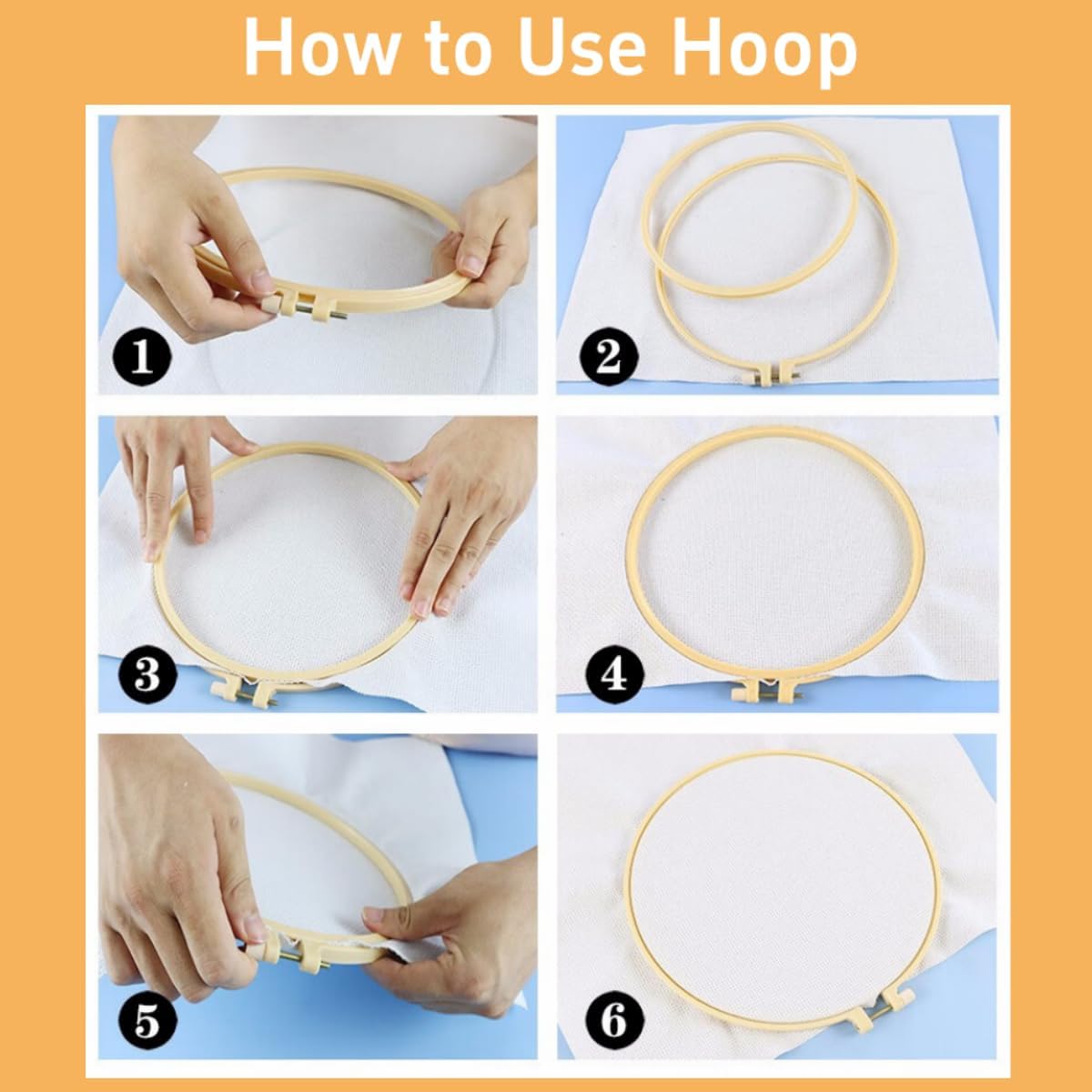 How to Use Hoop

1

2

3

4

5

6