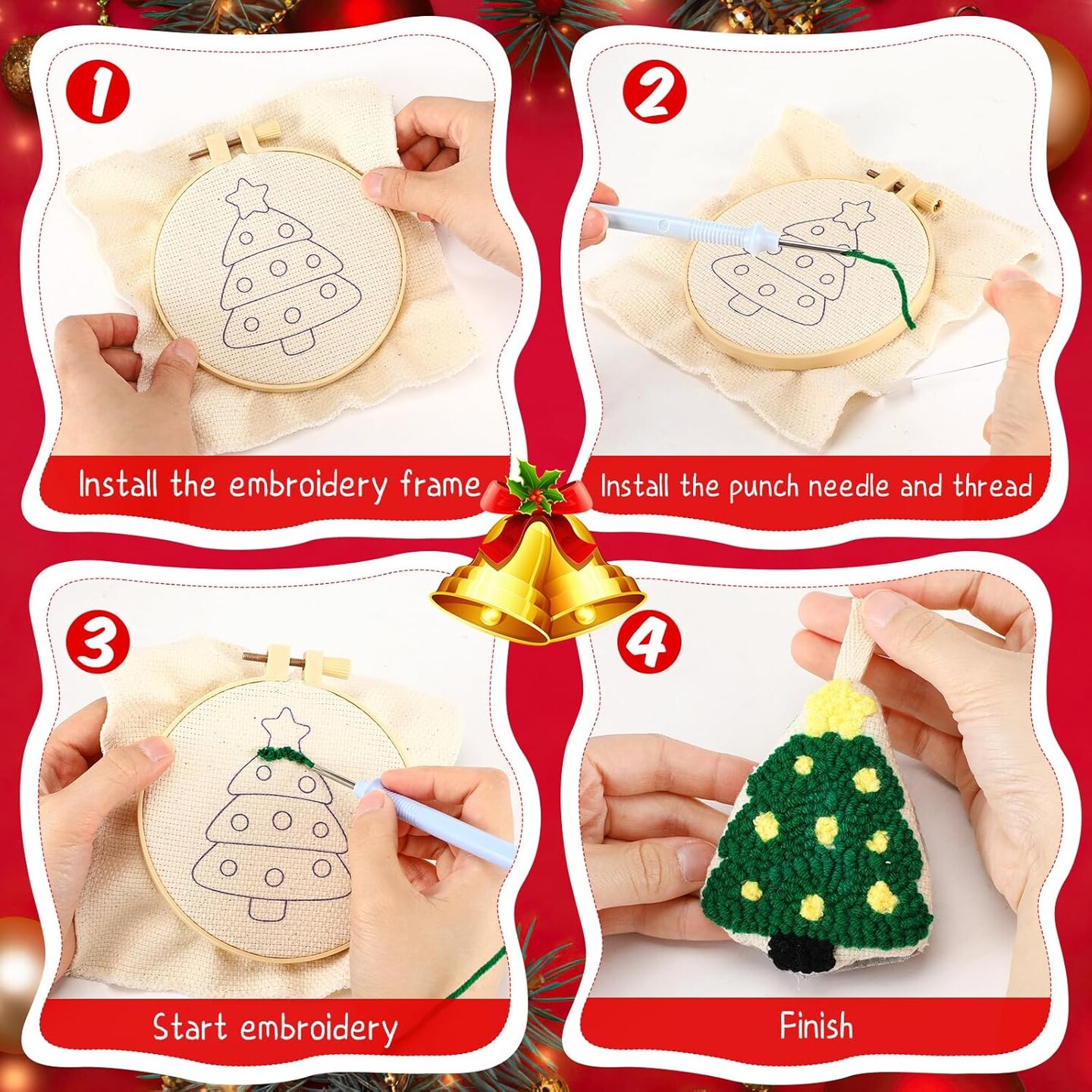 1
Install the embroidery frame

2
Install the punch needle and thread

3
Start embroidery

4
Finish