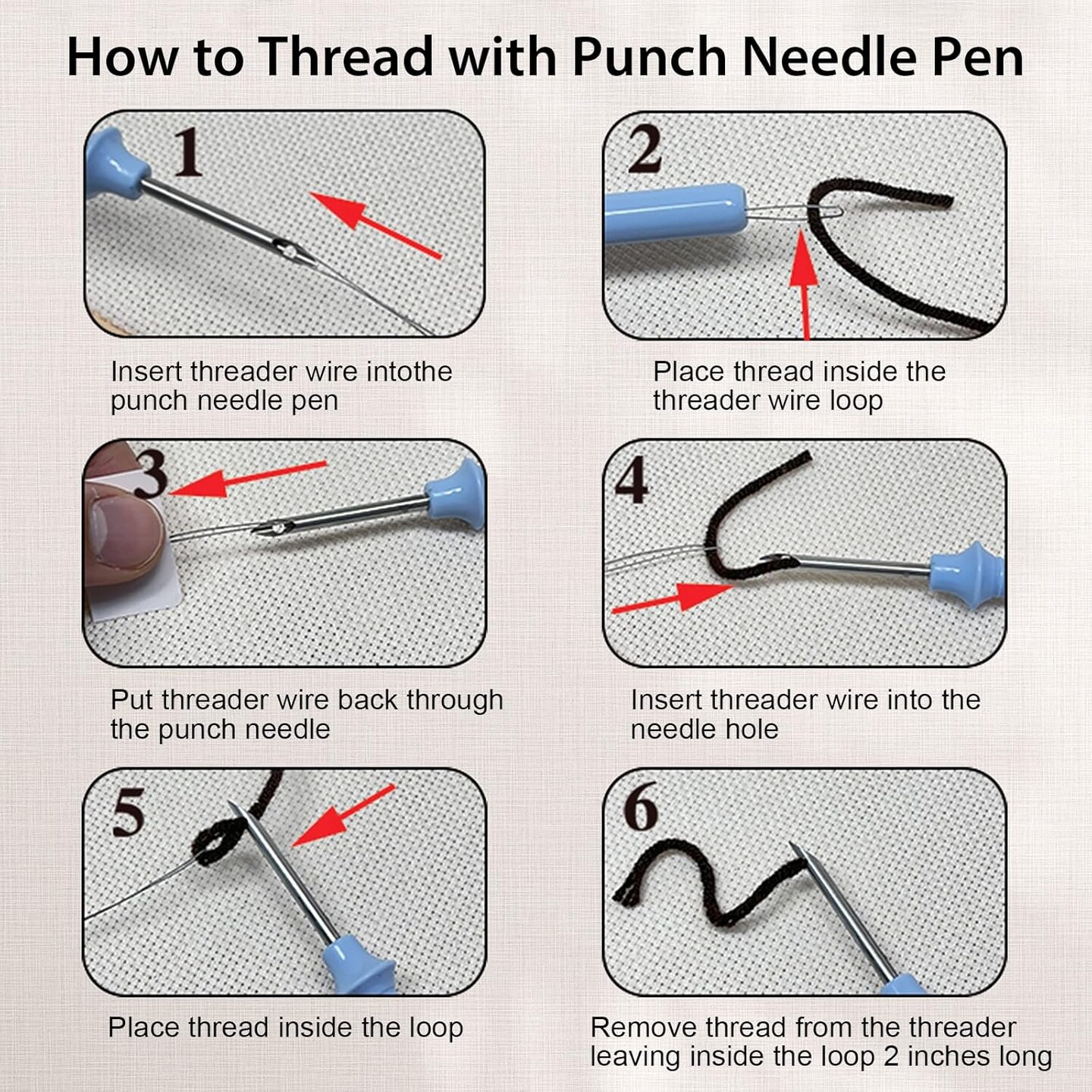 How to Thread with Punch Needle Pen

1

Insert threader wire intothe punch needle pen

2

Place thread inside the threader wire loop

3

Put threader wire back through the punch needle

4

Insert threader wire into the needle hole

5

Place thread inside the loop

6

Remove thread from the threader leaving inside the loop 2 inches long