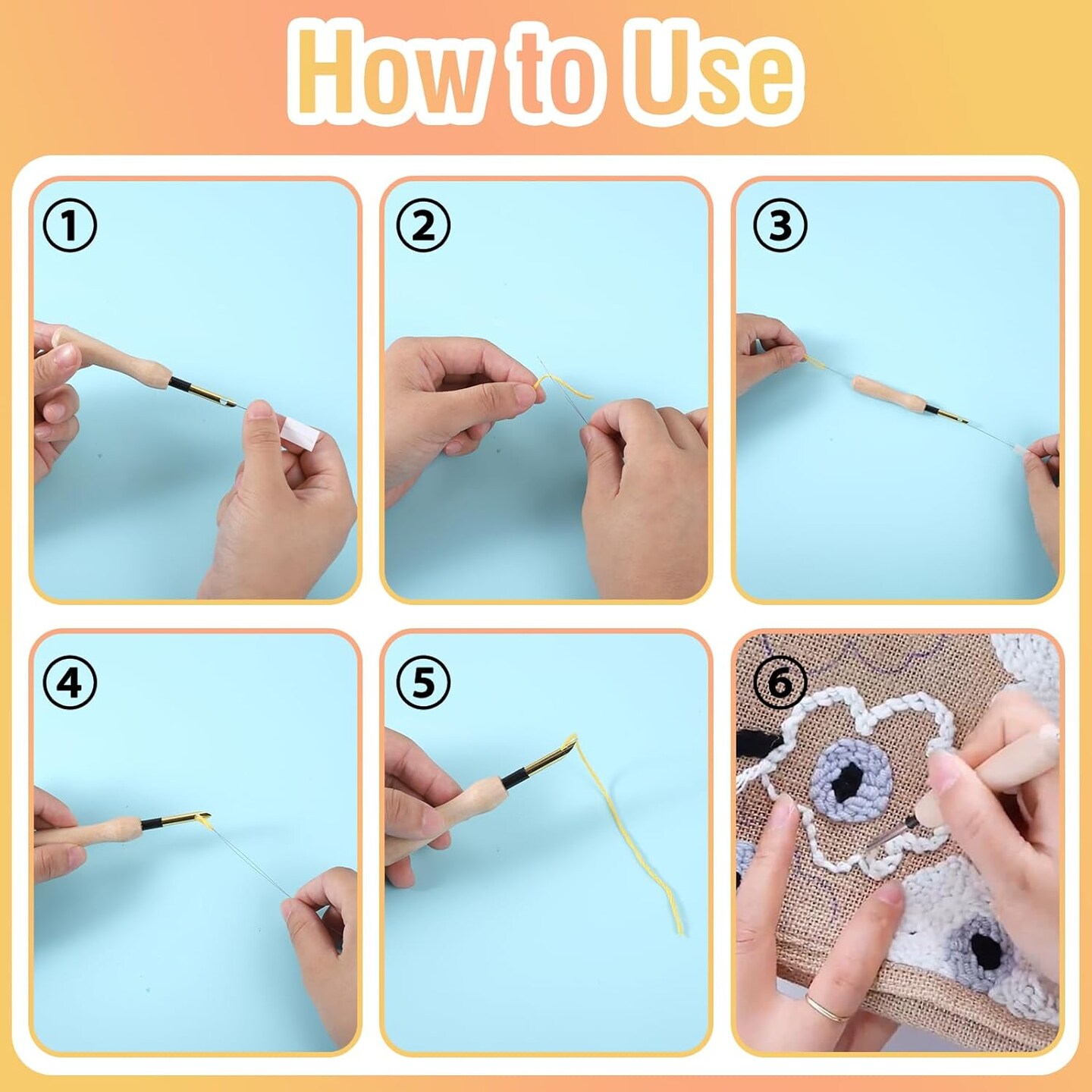 How to Use

①

②

③

④

⑤

⑥