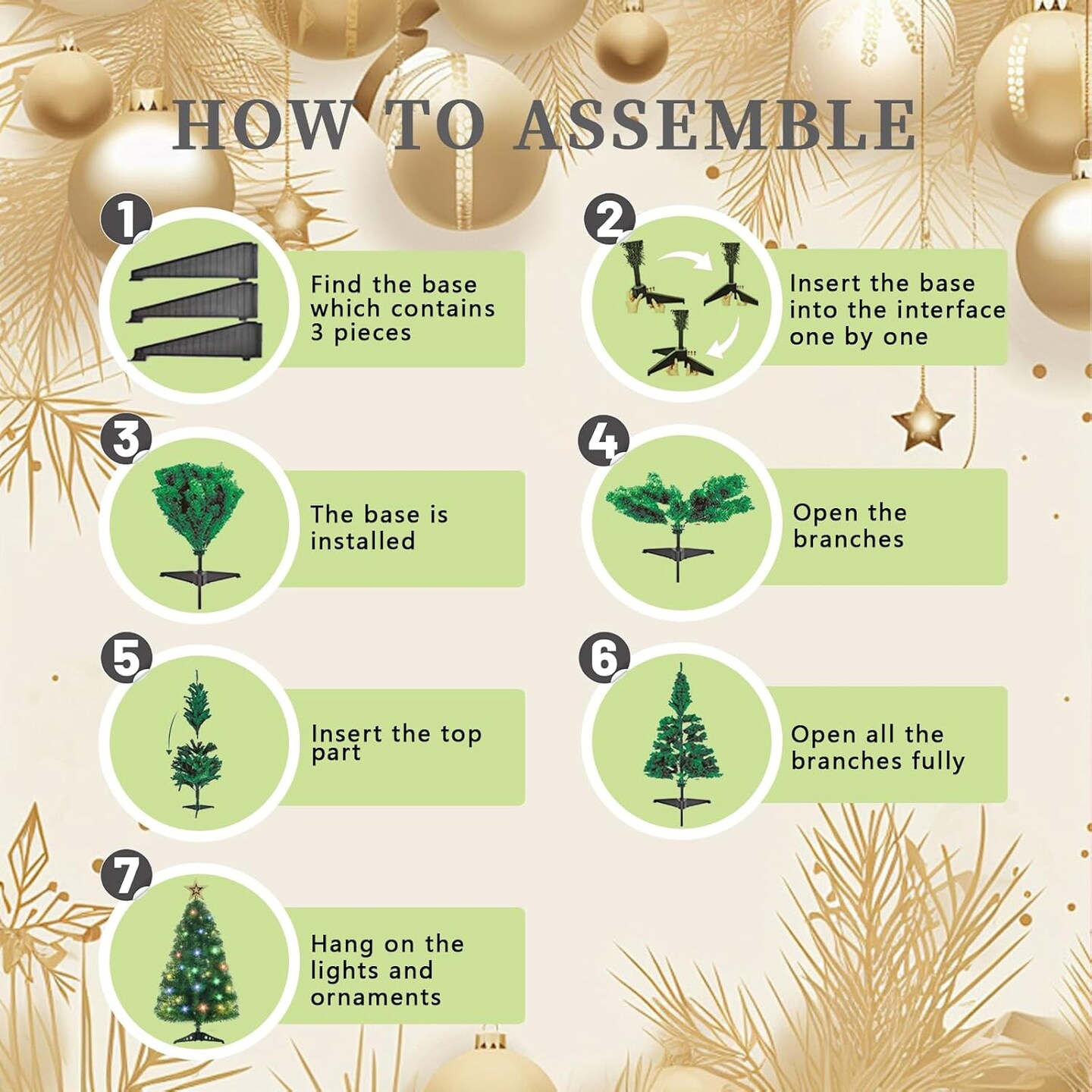 HOW TO ASSEMBLE

1
Find the base which contains 3 pieces

2
Insert the base into the interface one by one

3
The base is installed

4
Open the branches

5
Insert the top part

6
Open all the branches fully

7
Hang on the lights and ornaments