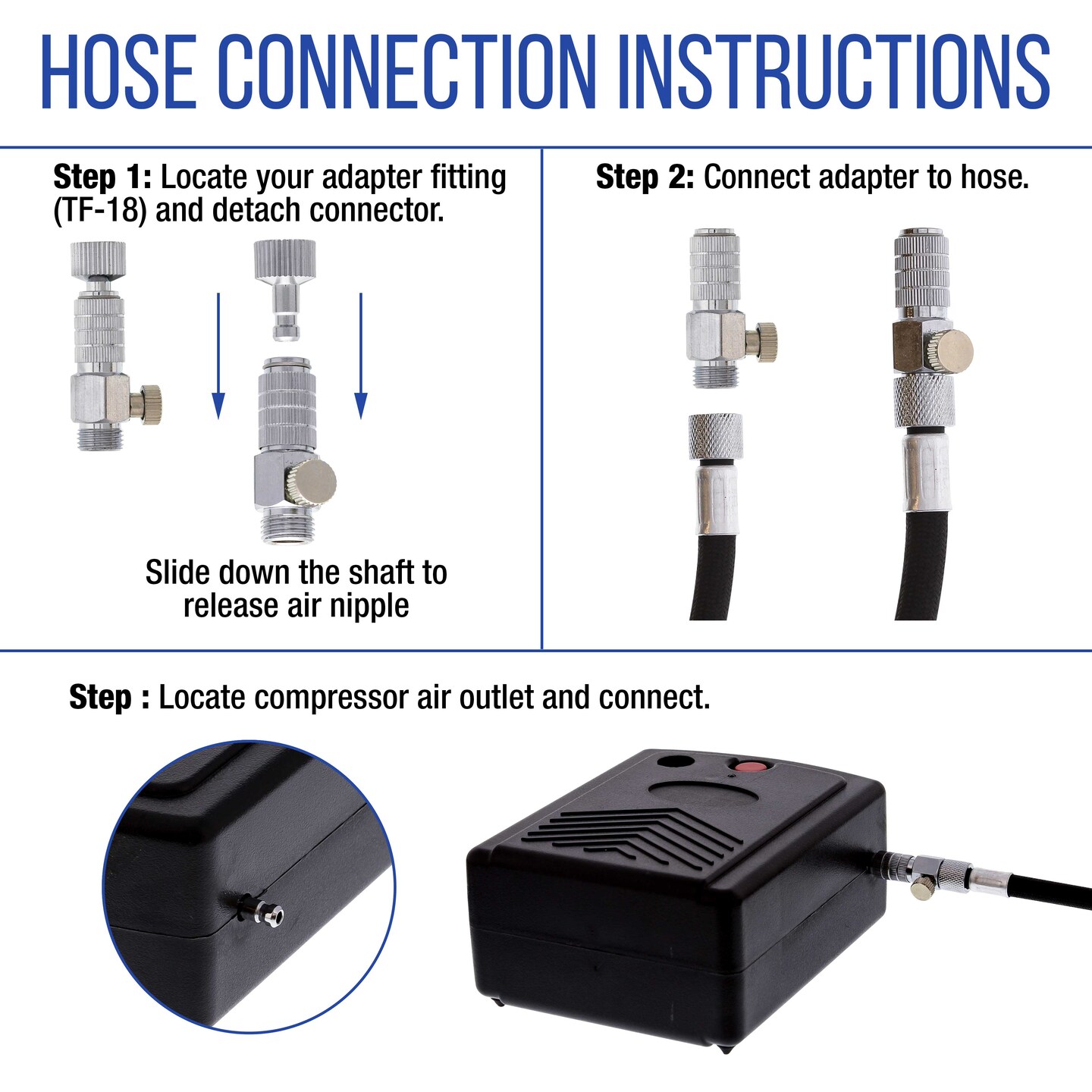 HOSE CONNECTION INSTRUCTIONS

**Step 1:** Locate your adapter fitting (TF-18) and detach connector.

Slide down the shaft to release air nipple

**Step 2:** Connect adapter to hose.

**Step :** Locate compressor air outlet and connect.