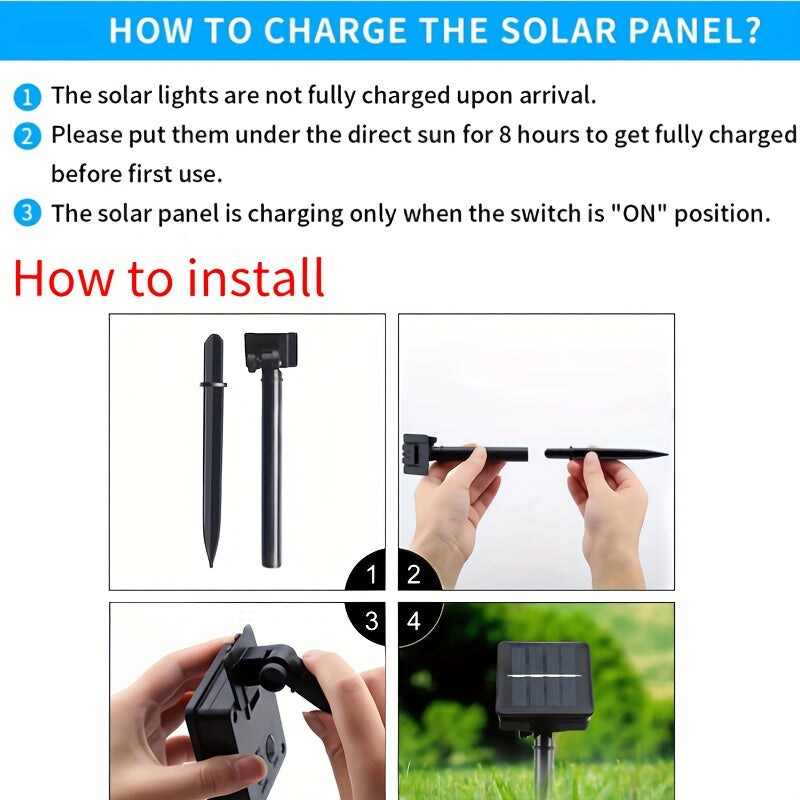 HOW TO CHARGE THE SOLAR PANEL?

1 The solar lights are not fully charged upon arrival.

2 Please put them under the direct sun for 8 hours to get fully charged before first use.

3 The solar panel is charging only when the switch is "ON" position.

How to install

1

2

3

4