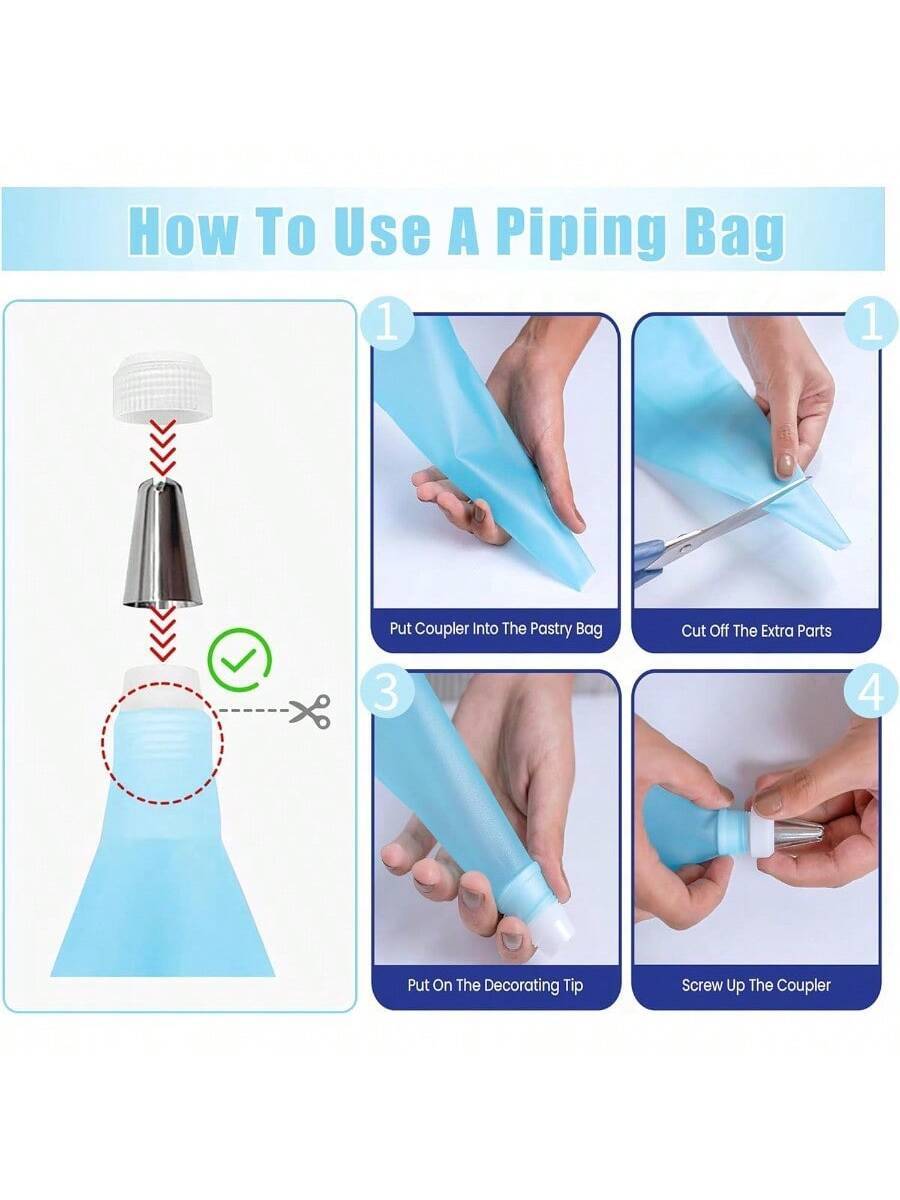 How To Use A Piping Bag

1
Put Coupler Into The Pastry Bag

1
Cut Off The Extra Parts

3
Put On The Decorating Tip

4
Screw Up The Coupler