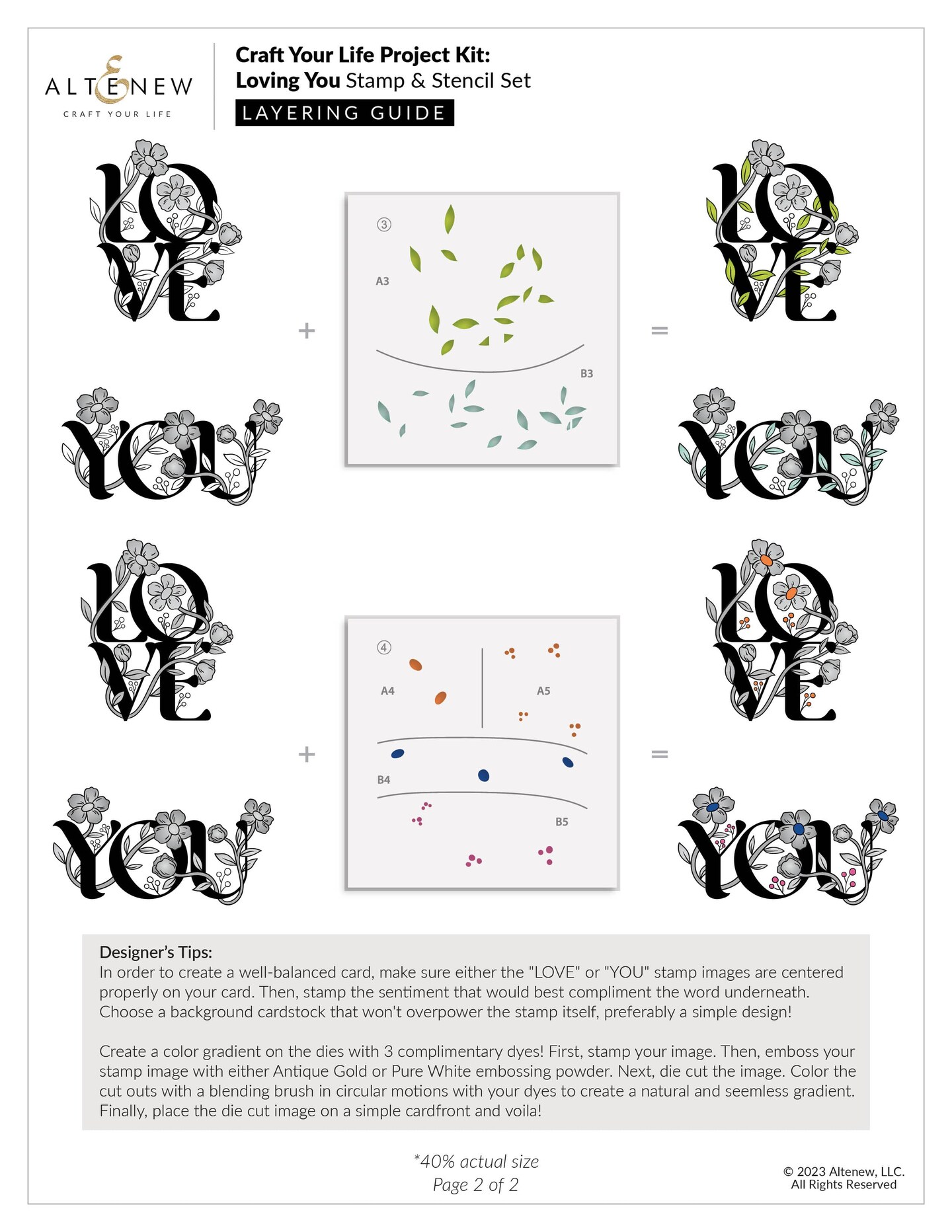 ALTENEW
CRAFT YOUR LIFE

Craft Your Life Project Kit:
Loving You Stamp & Stencil Set
LAYERING GUIDE

LOVE

YOU

+

③
A3
B3

=

LOVE

YOU

LOVE

YOU

+

④
A4
A5
B4
B5

=

LOVE

YOU

Designer's Tips:
In order to create a well-balanced card, make sure either the "LOVE" or "YOU" stamp images are centered properly on your card. Then, stamp the sentiment that would best compliment the word underneath. Choose a background cardstock that won't overpower the stamp itself, preferably a simple design!

Create a color gradient on the dies with 3 complimentary dyes! First, stamp your image. Then, emboss your stamp image with either Antique Gold or Pure White embossing powder. Next, die cut the image. Color the cut outs with a blending brush in circular motions with your dyes to create a natural and seemless gradient. Finally, place the die cut image on a simple cardfront and voila!

*40% actual size
Page 2 of 2

© 2023 Altenew, LLC.
All Rights Reserved