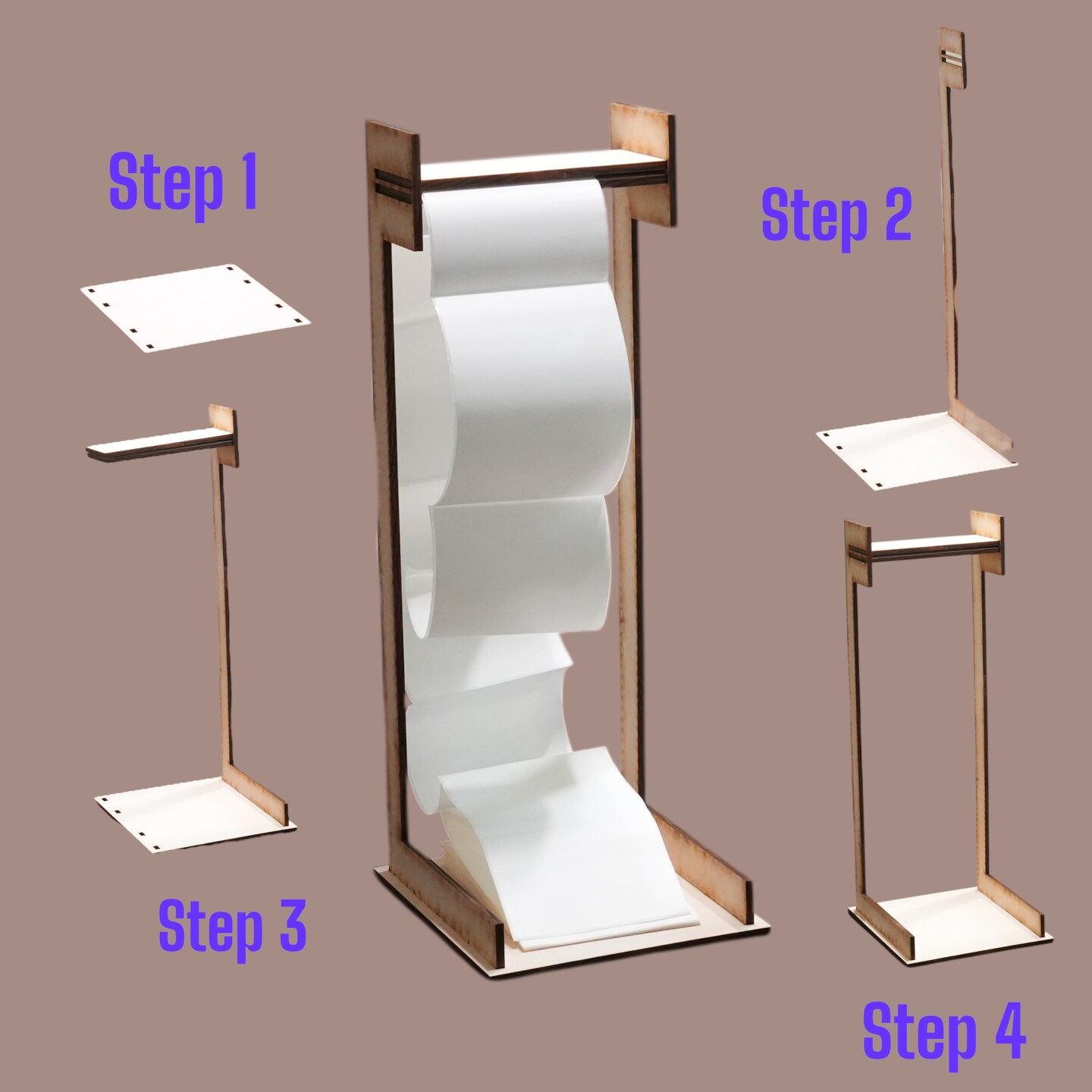 Step 1

Step 2

Step 3

Step 4